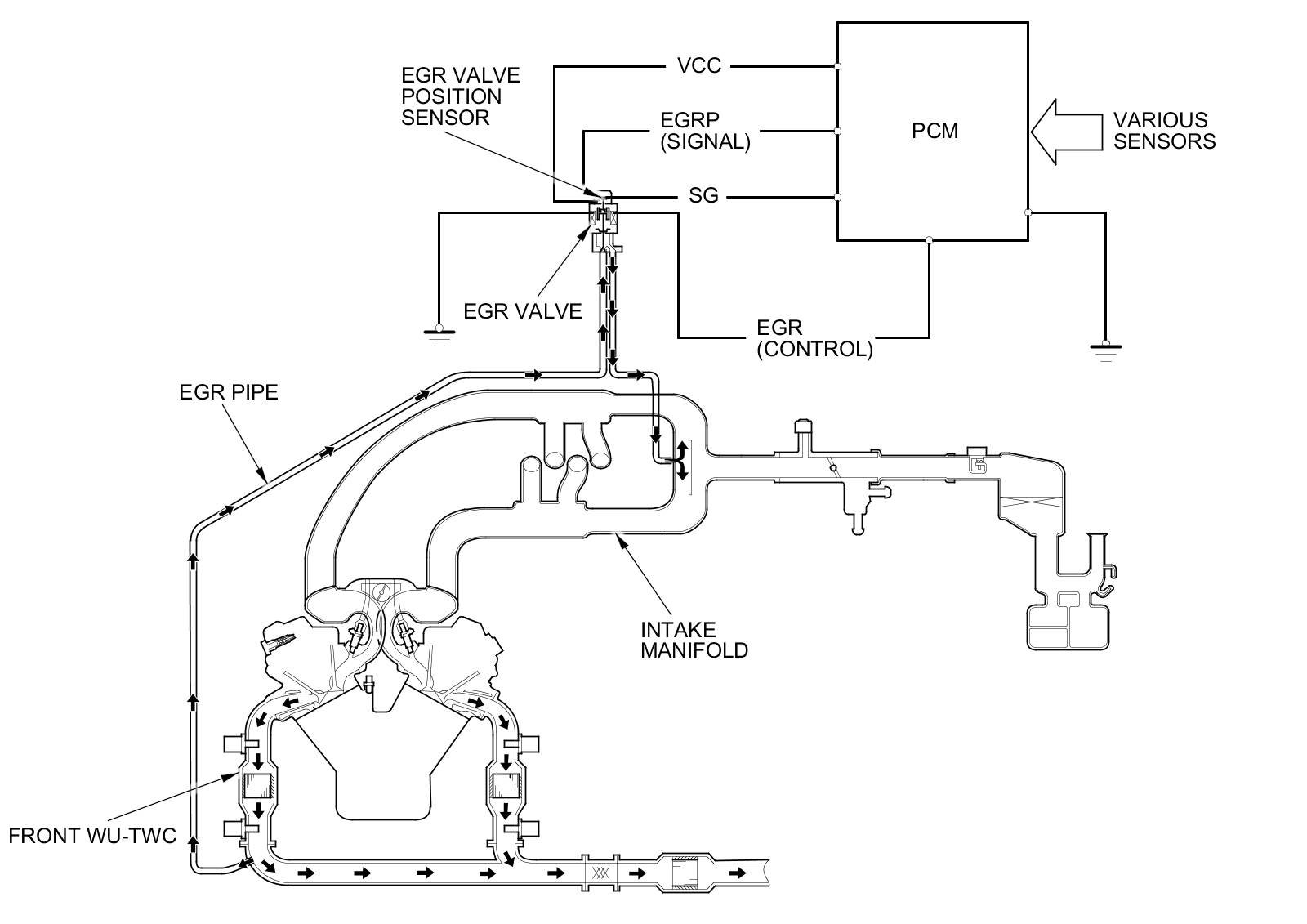 EGR VALVE POSITION SENSOR

VCC

EGRP (SIGNAL)

SG

PCM

VARIOUS SENSORS

EGR VALVE

EGR (CONTROL)

EGR PIPE

INTAKE MANIFOLD

FRONT WU-TWC