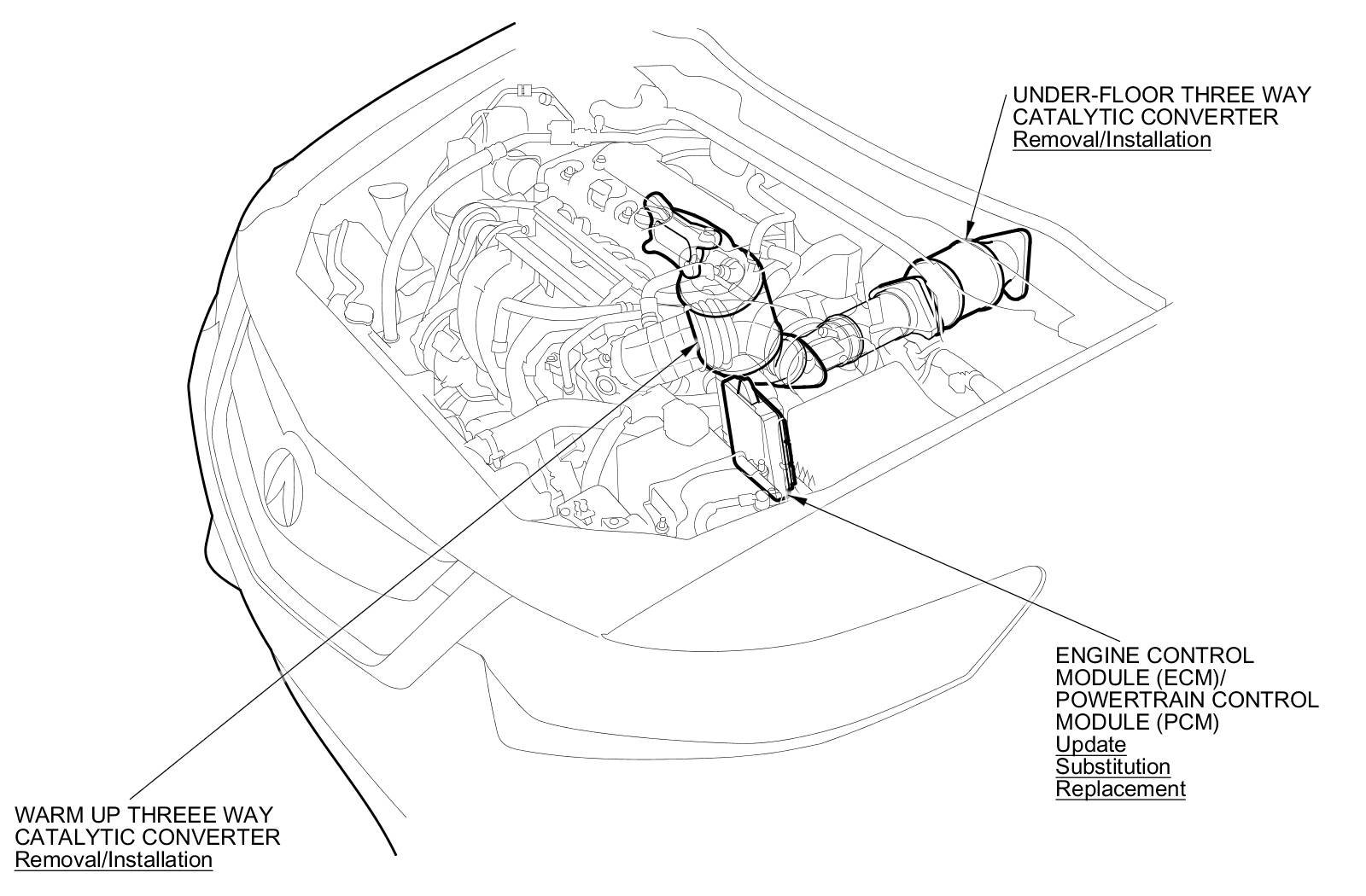 UNDER-FLOOR THREE WAY CATALYTIC CONVERTER
Removal/Installation

ENGINE CONTROL MODULE (ECM)/ POWERTRAIN CONTROL MODULE (PCM)
Update
Substitution
Replacement

WARM UP THREEE WAY CATALYTIC CONVERTER
Removal/Installation