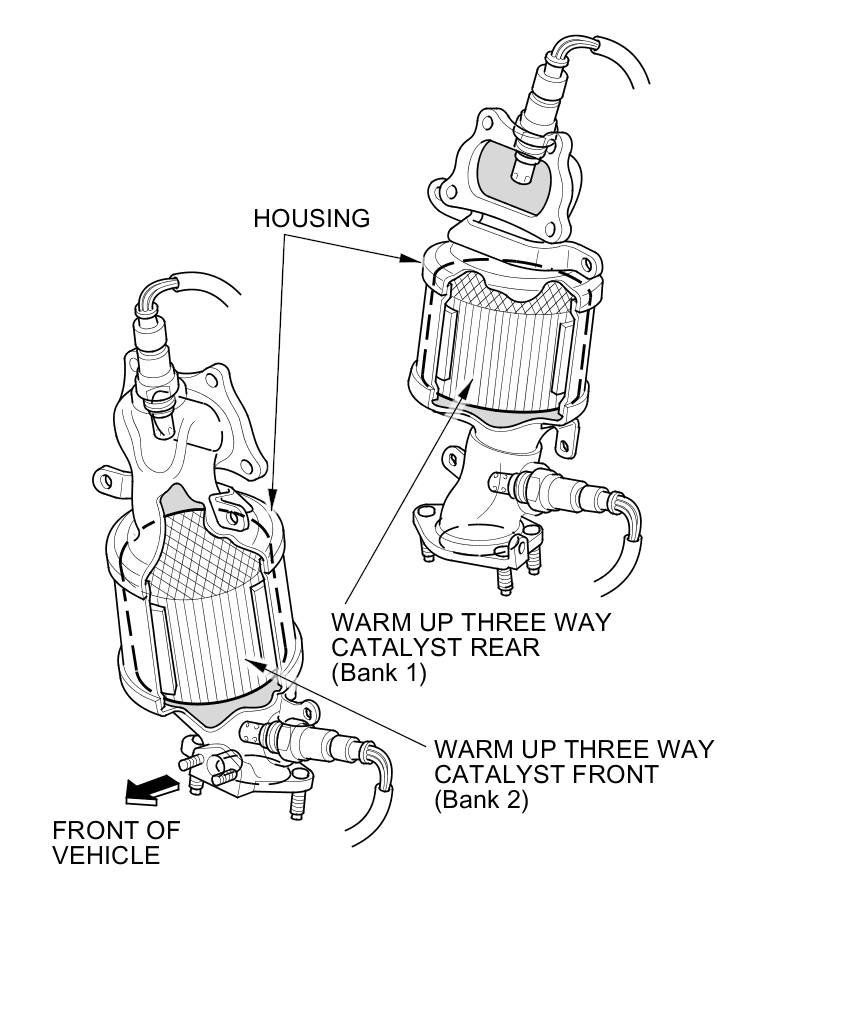 HOUSING

WARM UP THREE WAY CATALYST REAR (Bank 1)

WARM UP THREE WAY CATALYST FRONT (Bank 2)

FRONT OF VEHICLE