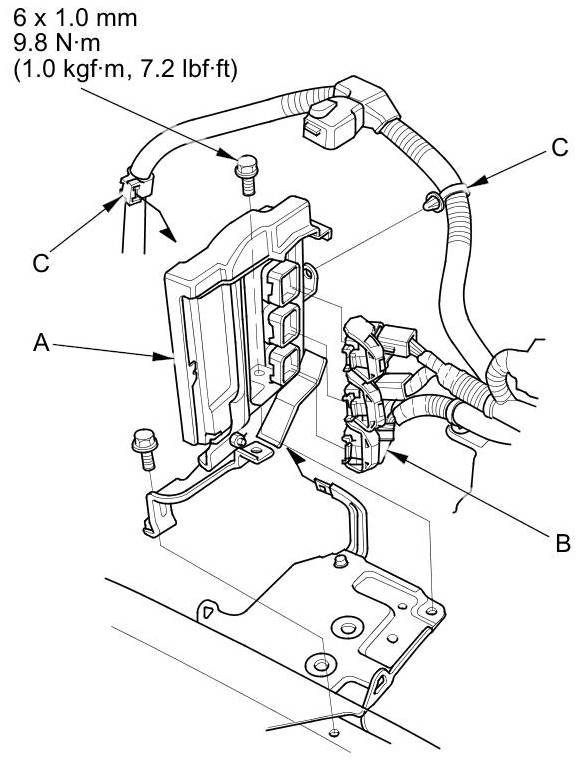 6 x 1.0 mm
9.8 N·m
(1.0 kgf·m, 7.2 lbf·ft)

C

C

A

B