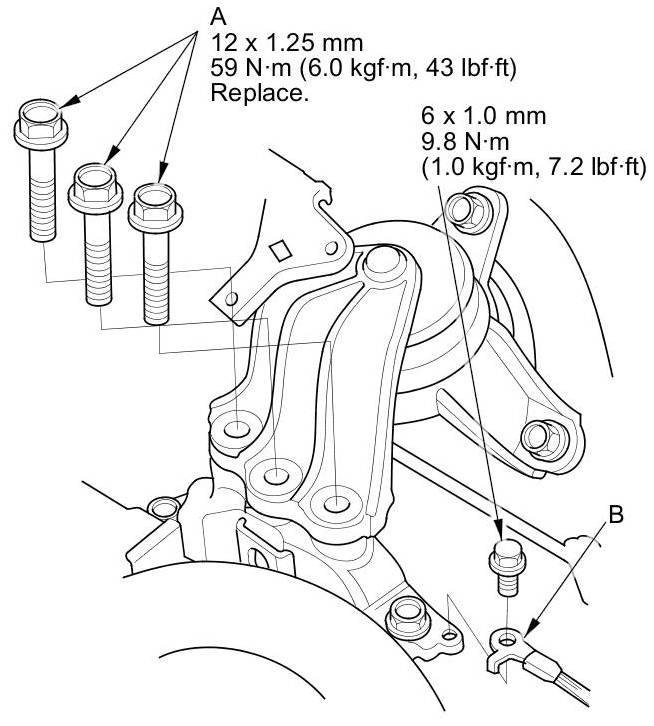 A
12 x 1.25 mm
59 N·m (6.0 kgf·m, 43 lbf·ft)
Replace.

6 x 1.0 mm
9.8 N·m
(1.0 kgf·m, 7.2 lbf·ft)

B