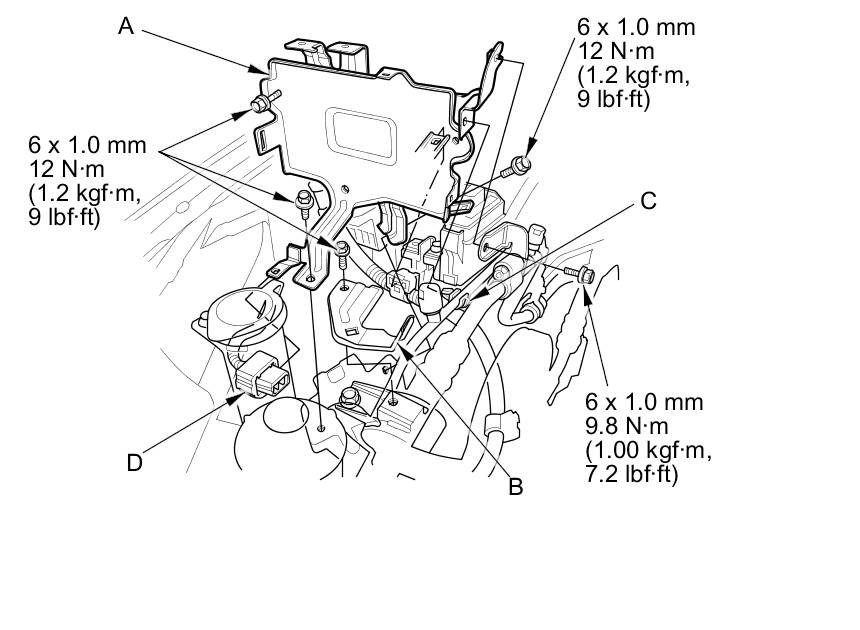 A

6 x 1.0 mm
12 N·m
(1.2 kgf·m,
9 lbf·ft)

6 x 1.0 mm
12 N·m
(1.2 kgf·m,
9 lbf·ft)

C

6 x 1.0 mm
9.8 N·m
(1.00 kgf·m,
7.2 lbf·ft)

D

B