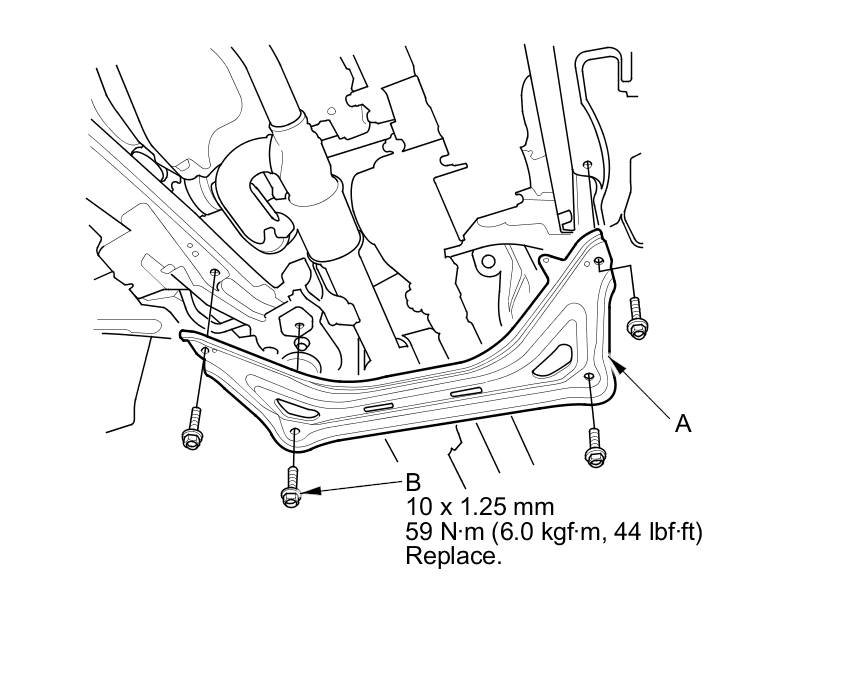 A

B
10 x 1.25 mm
59 N·m (6.0 kgf·m, 44 lbf·ft)
Replace.