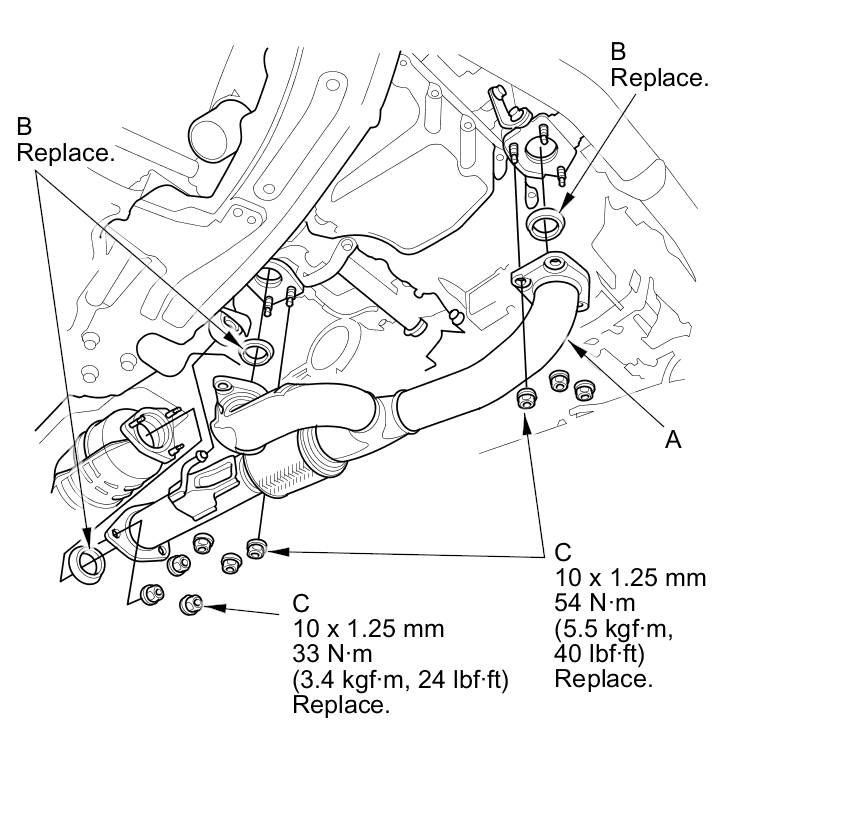 B
Replace.

B
Replace.

A

C
10 x 1.25 mm
54 N·m
(5.5 kgf·m,
40 lbf·ft)
Replace.

C
10 x 1.25 mm
33 N·m
(3.4 kgf·m, 24 lbf·ft)
Replace.