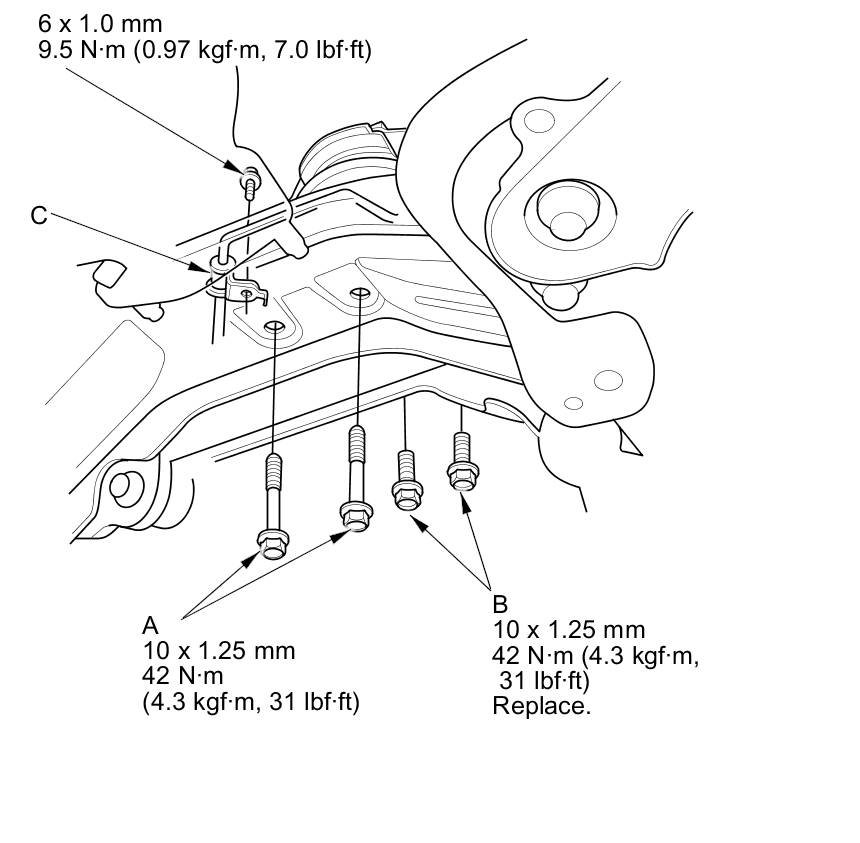 6 x 1.0 mm
9.5 N·m (0.97 kgf·m, 7.0 lbf·ft)

C

A
10 x 1.25 mm
42 N·m
(4.3 kgf·m, 31 lbf·ft)

B
10 x 1.25 mm
42 N·m (4.3 kgf·m, 31 lbf·ft)
Replace.