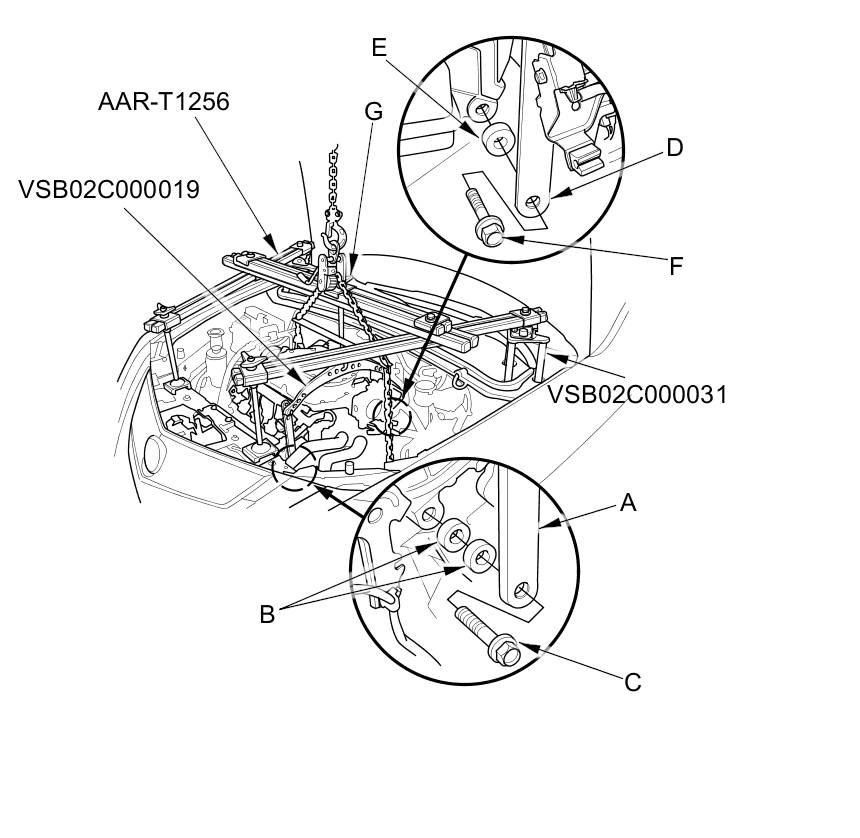 E

AAR-T1256

G

D

VSB02C000019

F

VSB02C000031

A

B

C