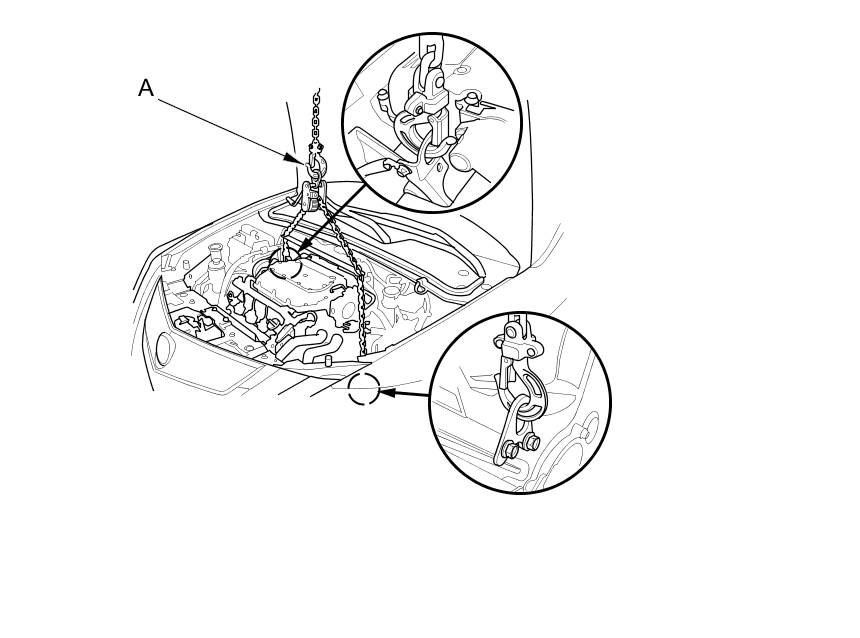 A