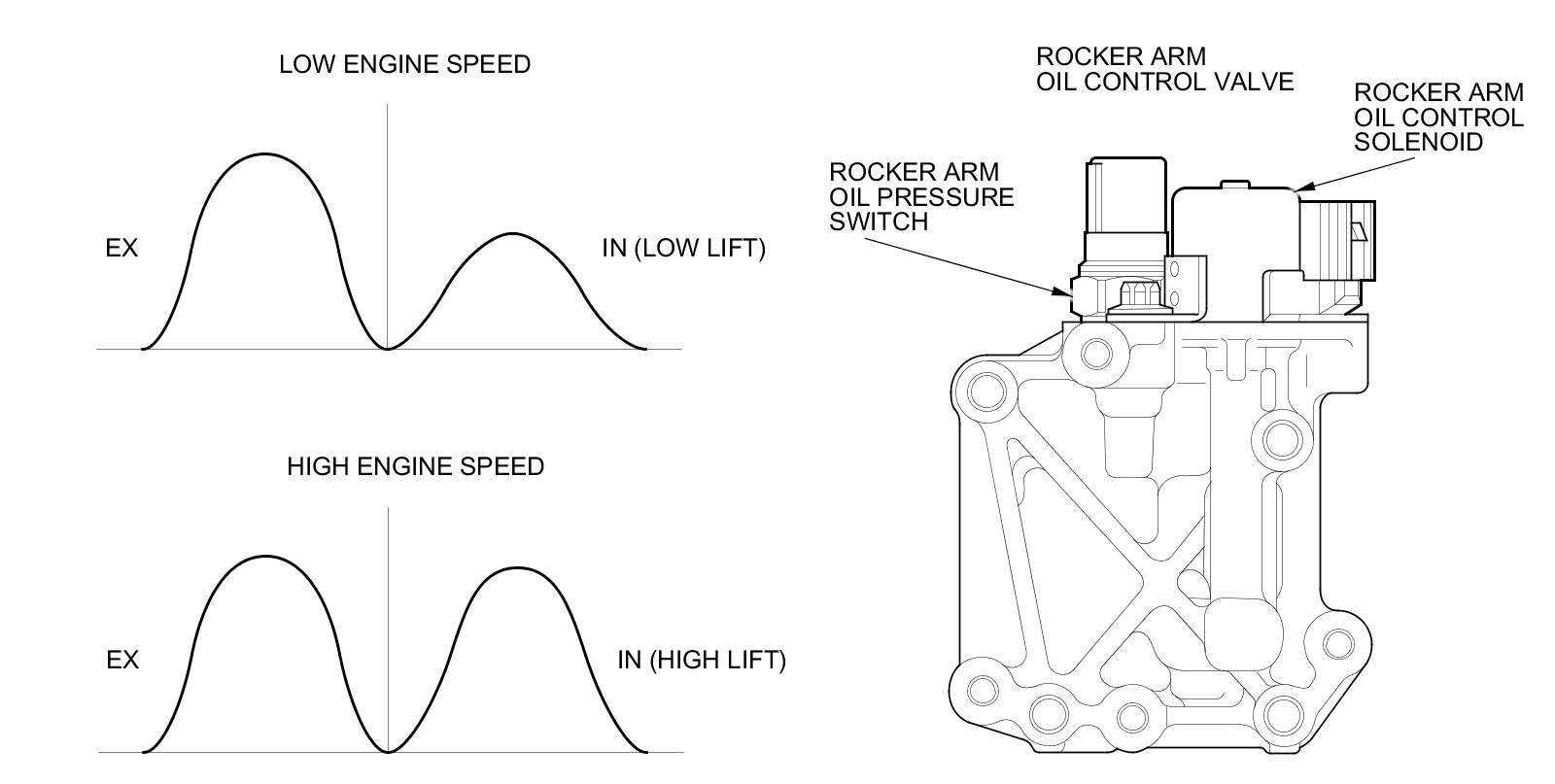 LOW ENGINE SPEED

EX

IN (LOW LIFT)

HIGH ENGINE SPEED

EX

IN (HIGH LIFT)

ROCKER ARM OIL CONTROL VALVE

ROCKER ARM OIL CONTROL SOLENOID

ROCKER ARM OIL PRESSURE SWITCH