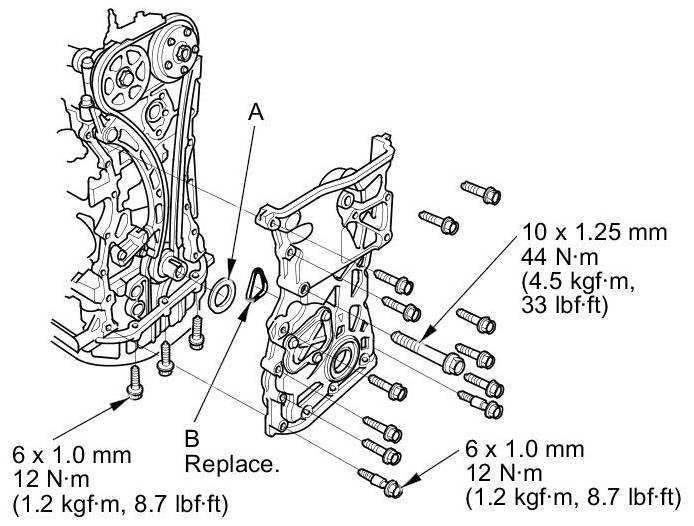 A

10 x 1.25 mm
44 N·m
(4.5 kgf·m,
33 lbf·ft)

6 x 1.0 mm
12 N·m
(1.2 kgf·m, 8.7 lbf·ft)

B
Replace.

6 x 1.0 mm
12 N·m
(1.2 kgf·m, 8.7 lbf·ft)