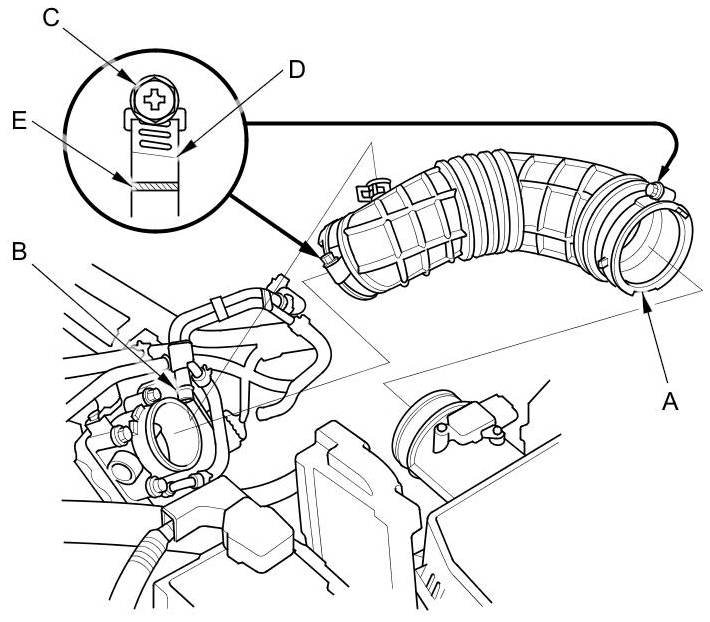 C
D
E
B
A