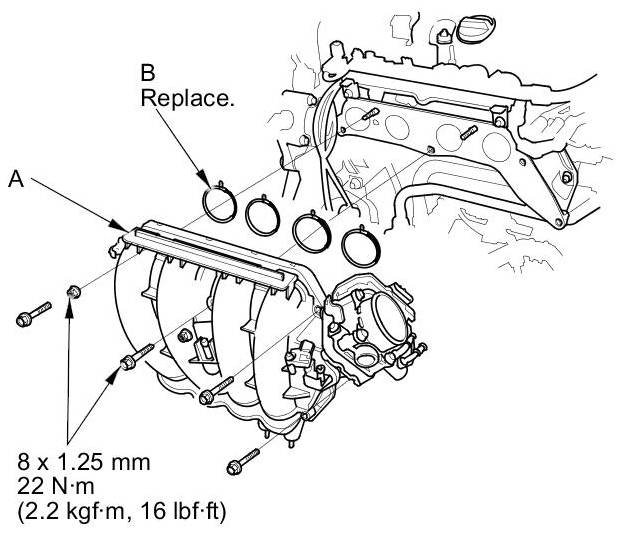 B
Replace.

A

8 x 1.25 mm
22 N·m
(2.2 kgf·m, 16 lbf·ft)