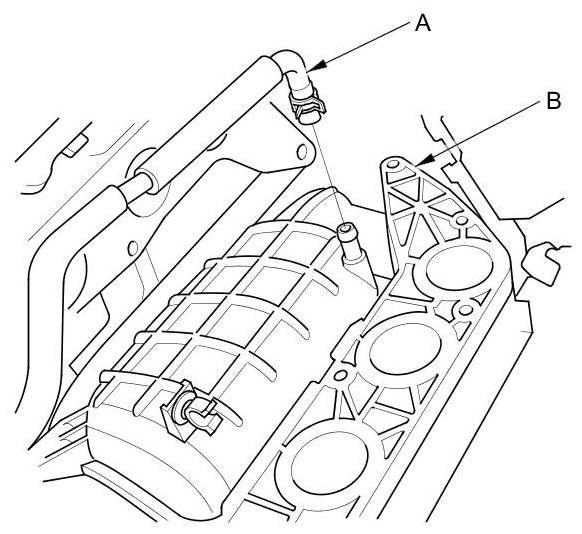 A
B