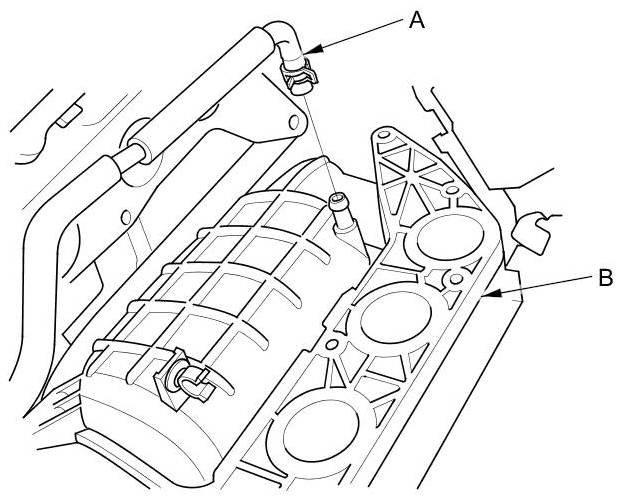 A

B