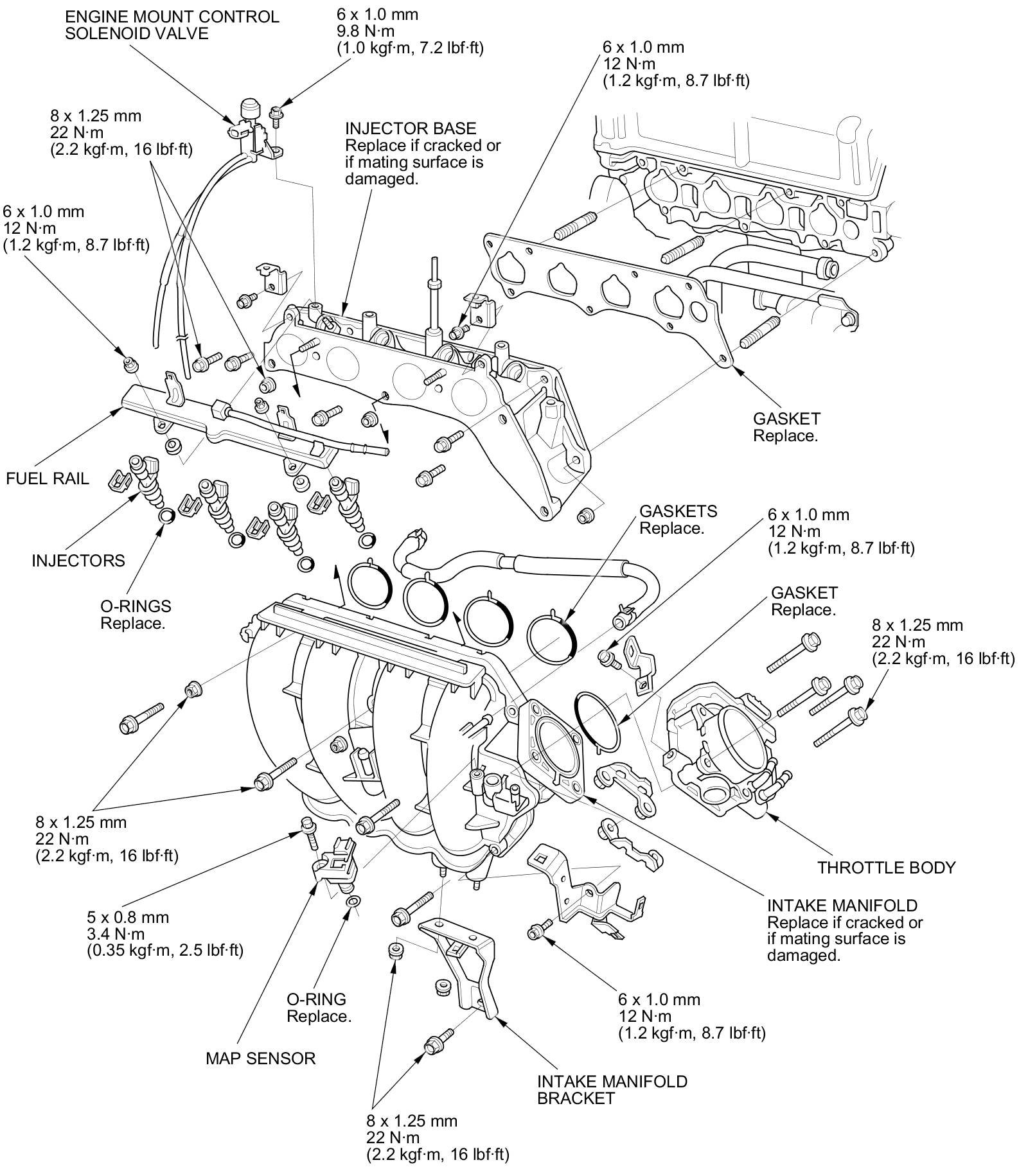 ENGINE MOUNT CONTROL SOLENOID VALVE

6 x 1.0 mm
9.8 N·m
(1.0 kgf·m, 7.2 lbf·ft)

6 x 1.0 mm
12 N·m
(1.2 kgf·m, 8.7 lbf·ft)

8 x 1.25 mm
22 N·m
(2.2 kgf·m, 16 lbf·ft)

INJECTOR BASE
Replace if cracked or if mating surface is damaged.

6 x 1.0 mm
12 N·m
(1.2 kgf·m, 8.7 lbf·ft)

GASKET
Replace.

FUEL RAIL

INJECTORS

O-RINGS
Replace.

GASKETS
Replace.

6 x 1.0 mm
12 N·m
(1.2 kgf·m, 8.7 lbf·ft)

GASKET
Replace.

8 x 1.25 mm
22 N·m
(2.2 kgf·m, 16 lbf·ft)

8 x 1.25 mm
22 N·m
(2.2 kgf·m, 16 lbf·ft)

THROTTLE BODY

5 x 0.8 mm
3.4 N·m
(0.35 kgf·m, 2.5 lbf·ft)

INTAKE MANIFOLD
Replace if cracked or if mating surface is damaged.

O-RING
Replace.

6 x 1.0 mm
12 N·m
(1.2 kgf·m, 8.7 lbf·ft)

MAP SENSOR

INTAKE MANIFOLD BRACKET

8 x 1.25 mm
22 N·m
(2.2 kgf·m, 16 lbf·ft)