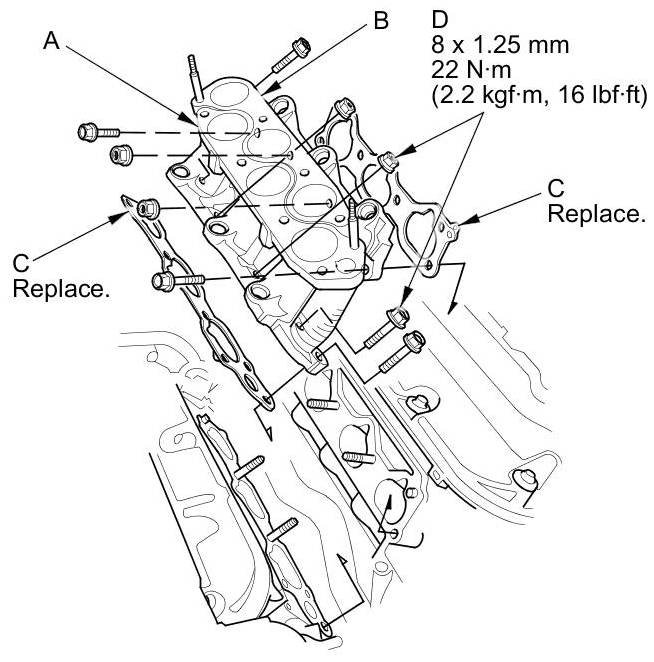 A

B

D
8 x 1.25 mm
22 N·m
(2.2 kgf·m, 16 lbf·ft)

C
Replace.

C
Replace.