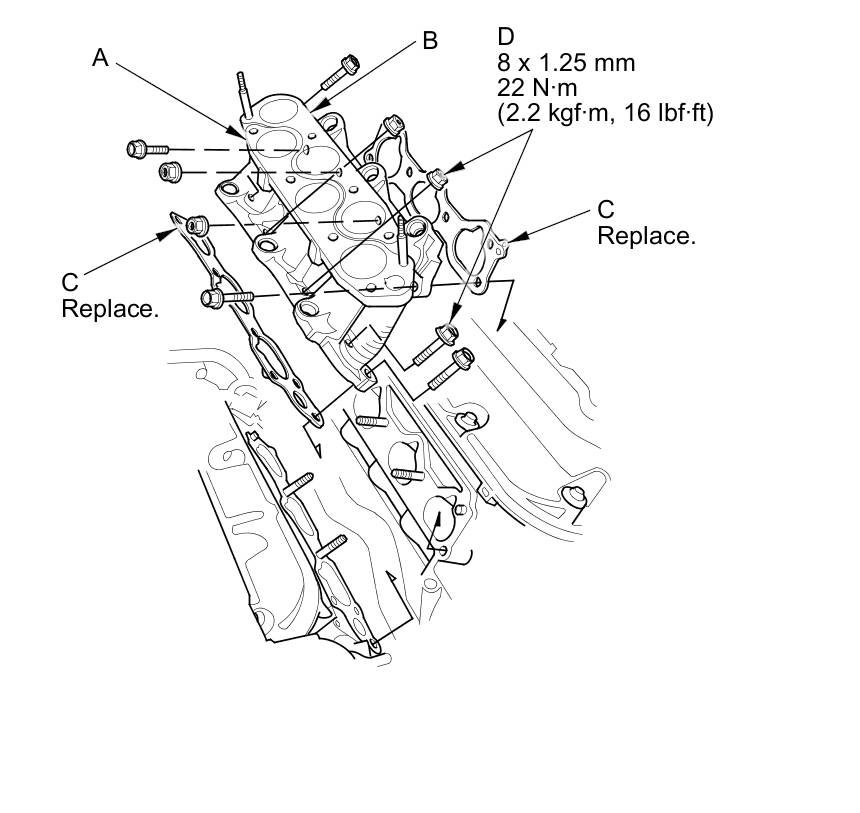 A

B

D
8 x 1.25 mm
22 N·m
(2.2 kgf·m, 16 lbf·ft)

C
Replace.

C
Replace.