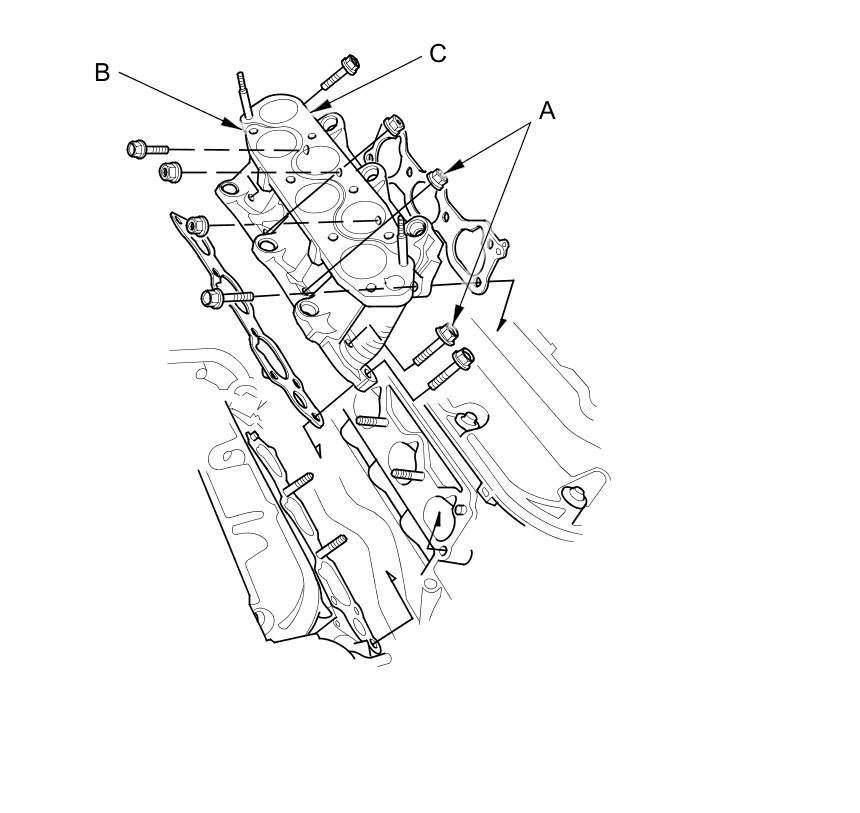 B
C
A