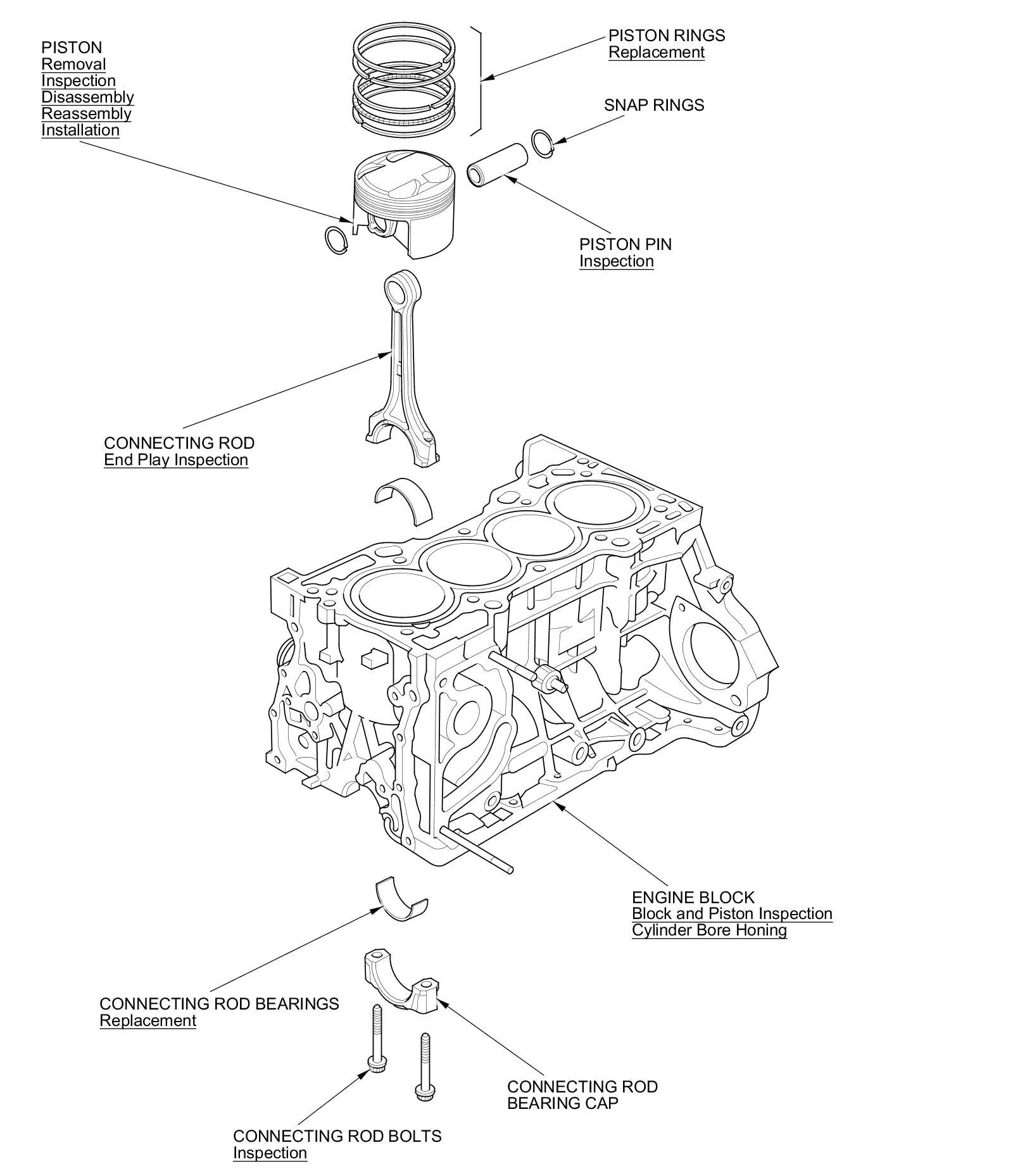 PISTON
Removal
Inspection
Disassembly
Reassembly
Installation

PISTON RINGS
Replacement

SNAP RINGS

PISTON PIN
Inspection

CONNECTING ROD
End Play Inspection

ENGINE BLOCK
Block and Piston Inspection
Cylinder Bore Honing

CONNECTING ROD BEARINGS
Replacement

CONNECTING ROD
BEARING CAP

CONNECTING ROD BOLTS
Inspection