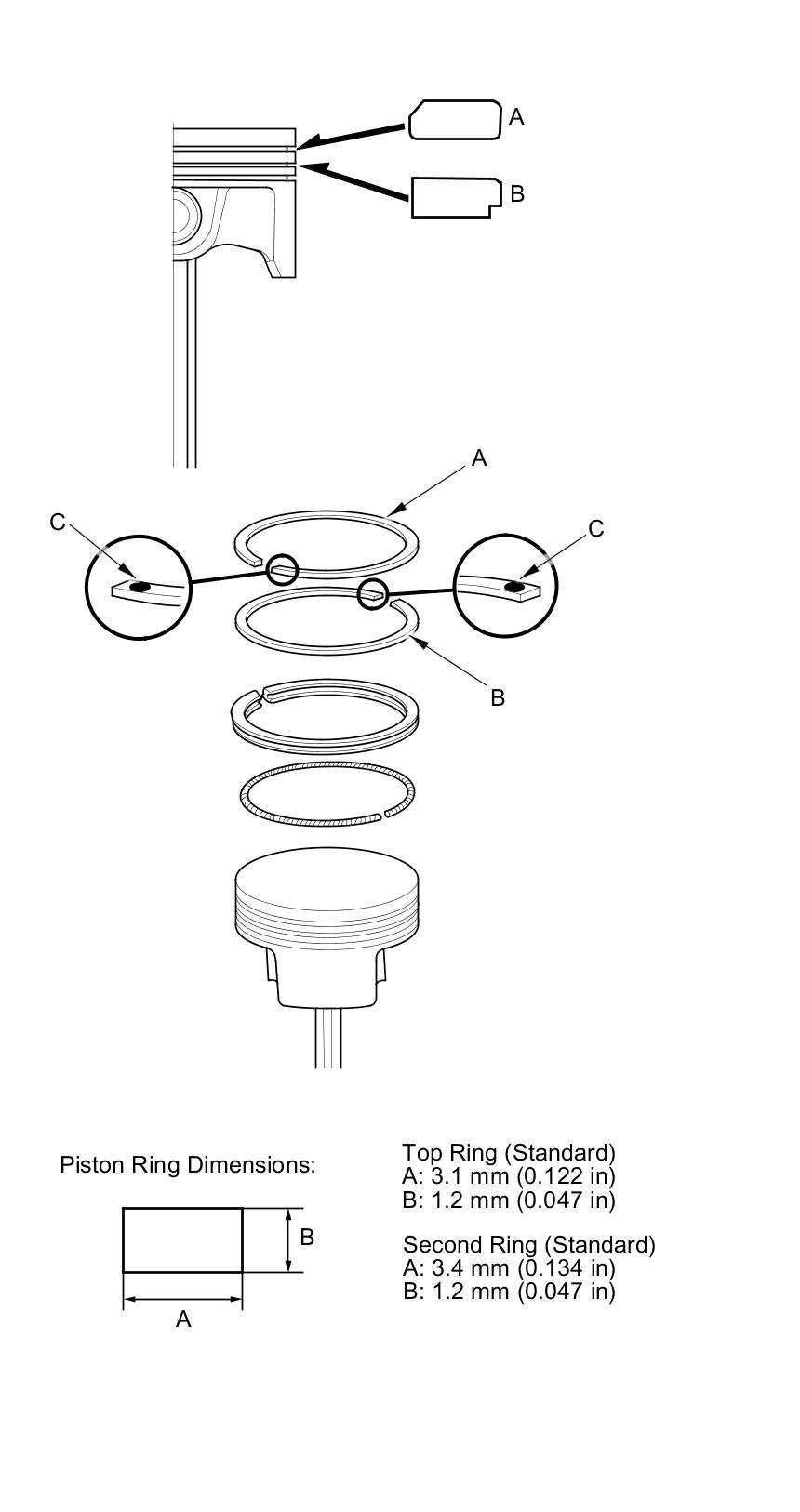 A

B

A

C

C

B

Piston Ring Dimensions:

B

A

Top Ring (Standard)
A: 3.1 mm (0.122 in)
B: 1.2 mm (0.047 in)

Second Ring (Standard)
A: 3.4 mm (0.134 in)
B: 1.2 mm (0.047 in)