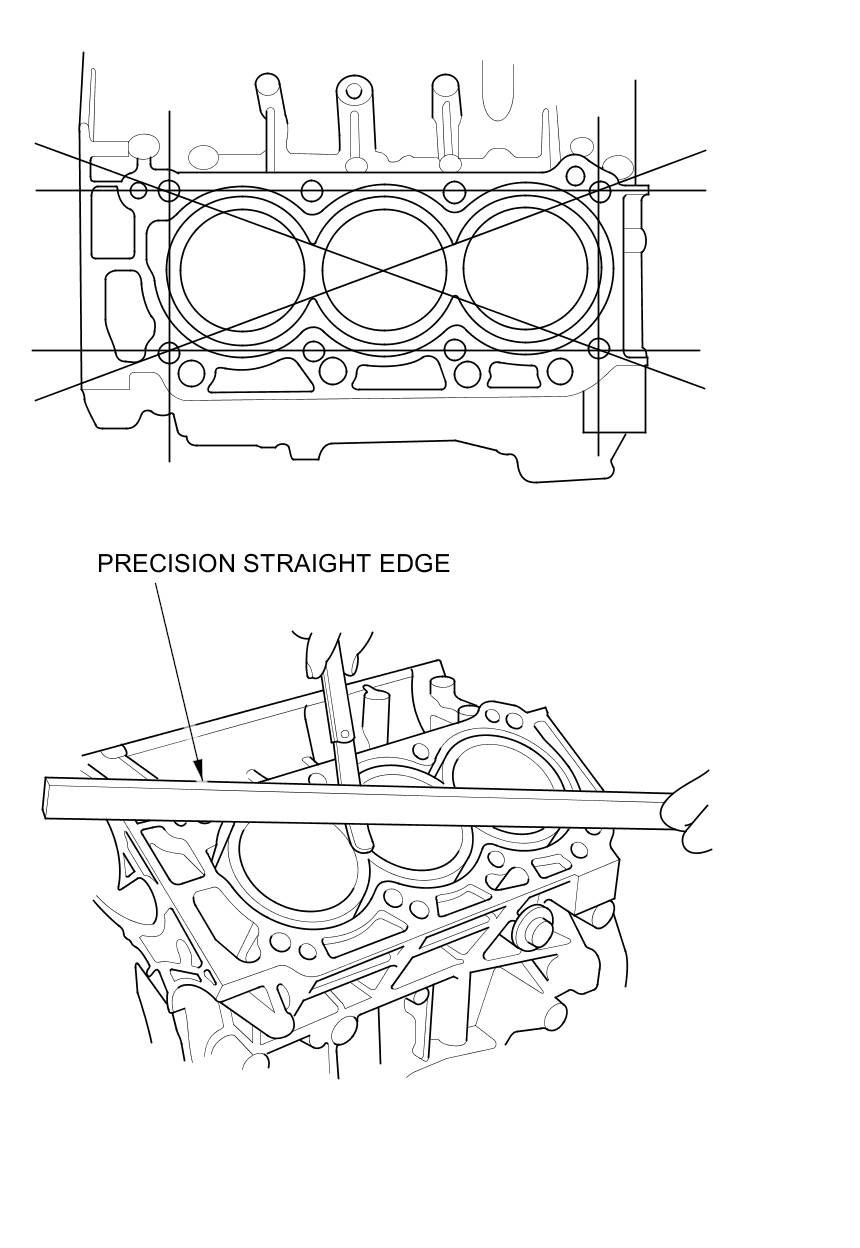 PRECISION STRAIGHT EDGE