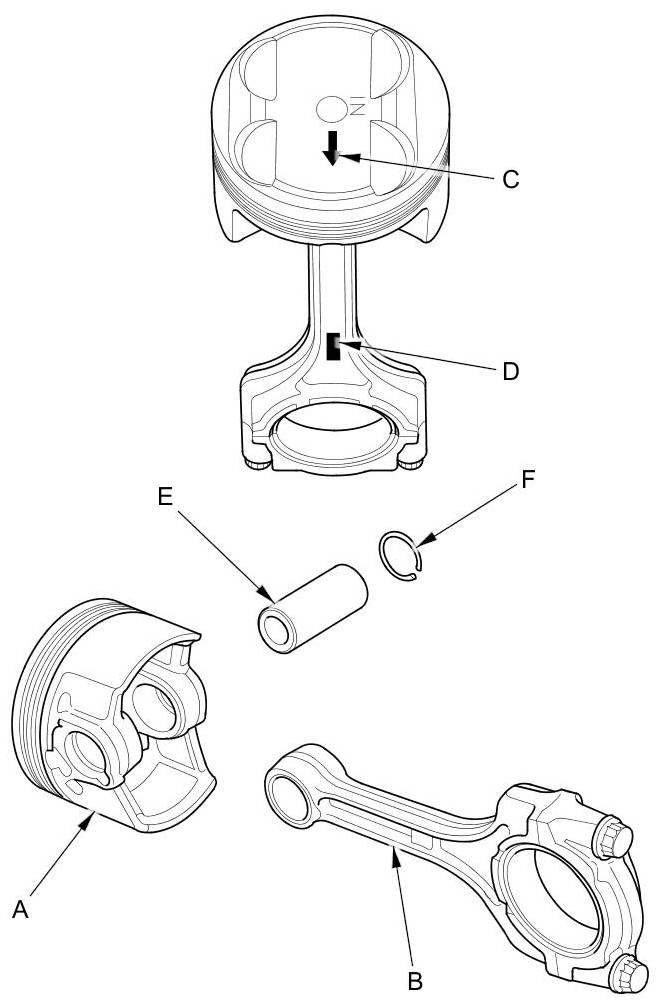 IN

C

D

E

F

A

B