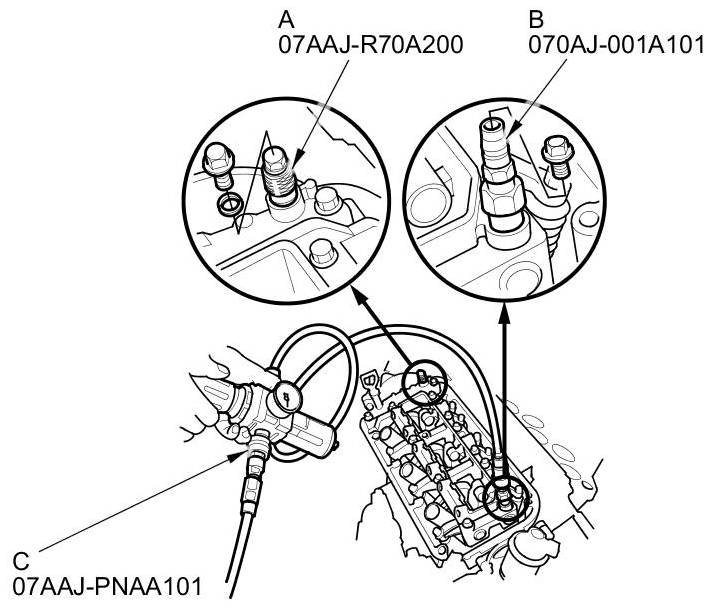 A
07AAJ-R70A200

B
070AJ-001A101

C
07AAJ-PNAA101