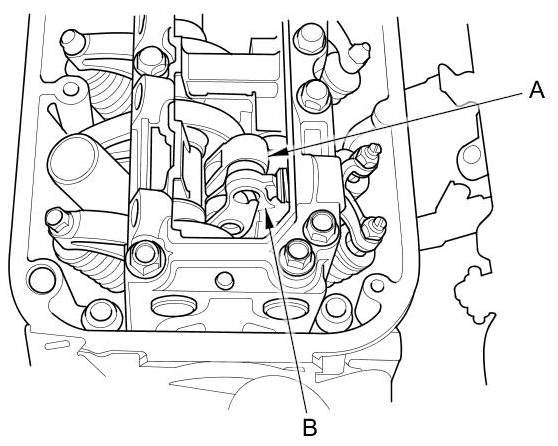 A
B