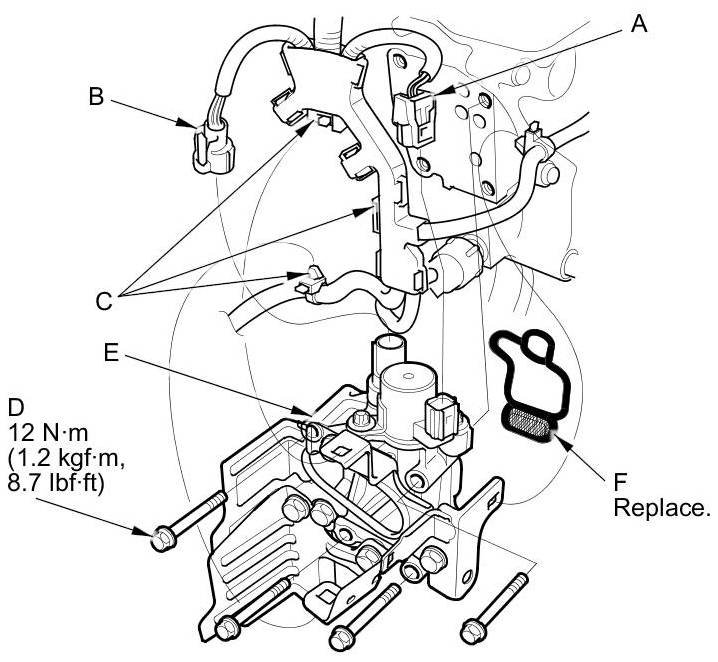 A

B

C

E

D
12 N·m
(1.2 kgf·m,
8.7 lbf·ft)

F
Replace.