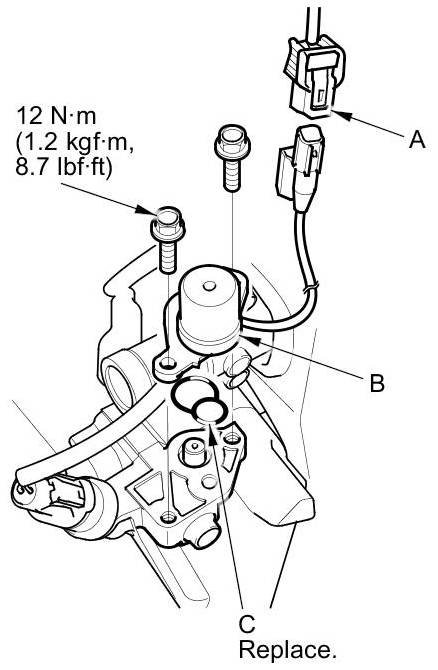 12 N·m
(1.2 kgf·m,
8.7 lbf·ft)

A

B

C
Replace.