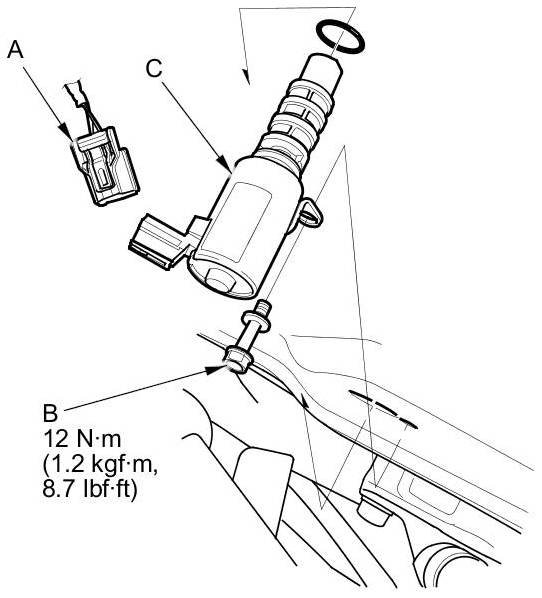 A

C

B
12 N·m
(1.2 kgf·m,
8.7 lbf·ft)