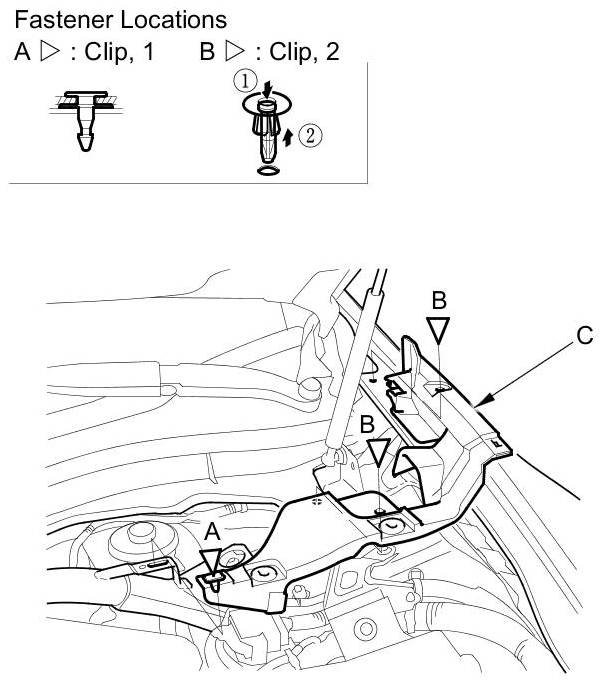 Fastener Locations
A ▷ : Clip, 1 B ▷ : Clip, 2

①
②

B
C
B
A