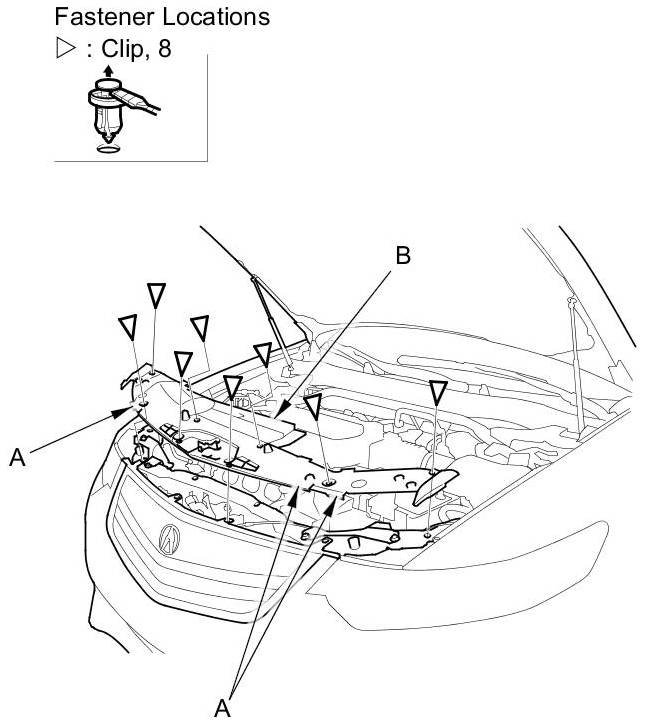 Fastener Locations
▷ : Clip, 8

B

A

A