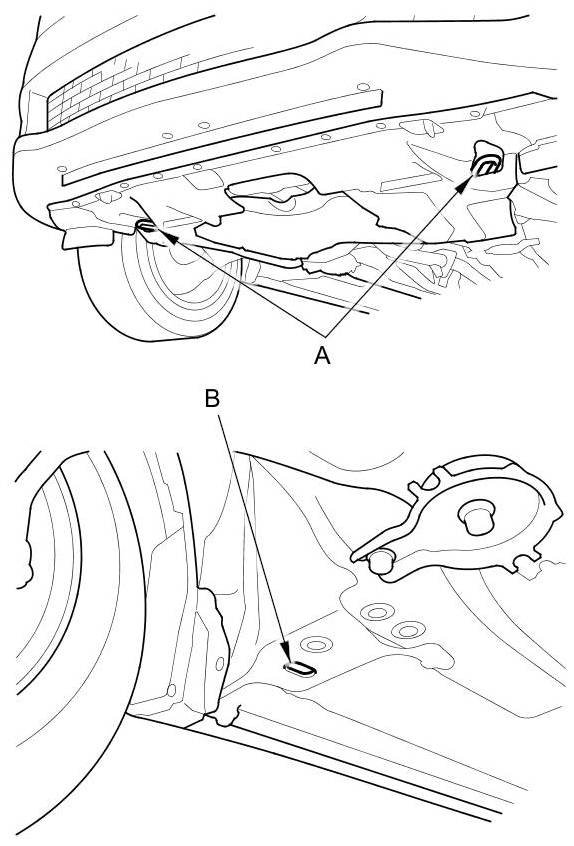 A

B