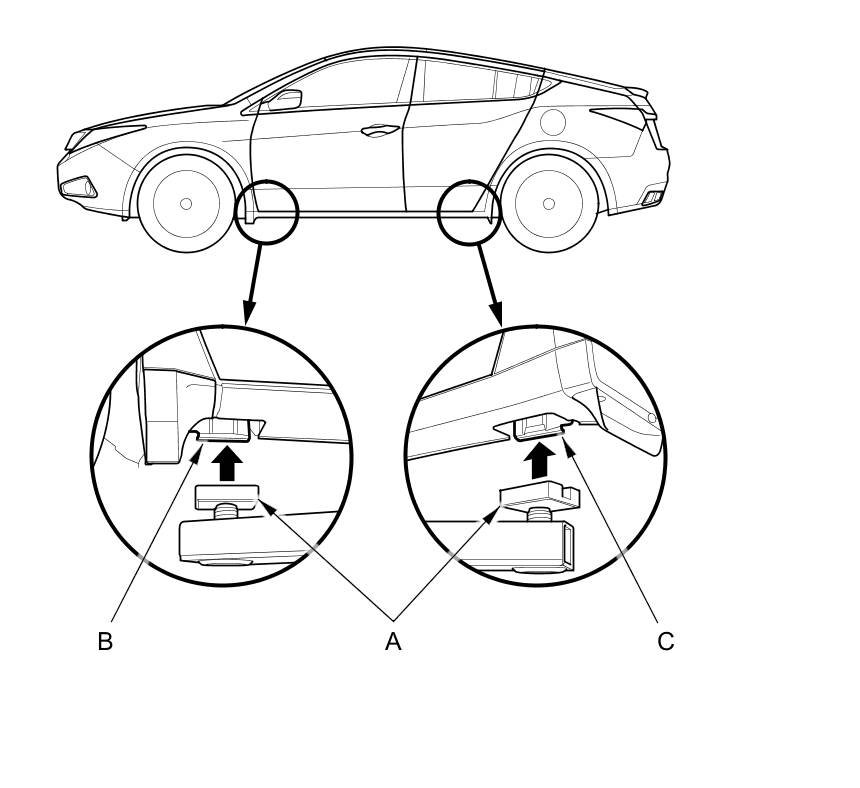 B
A
C