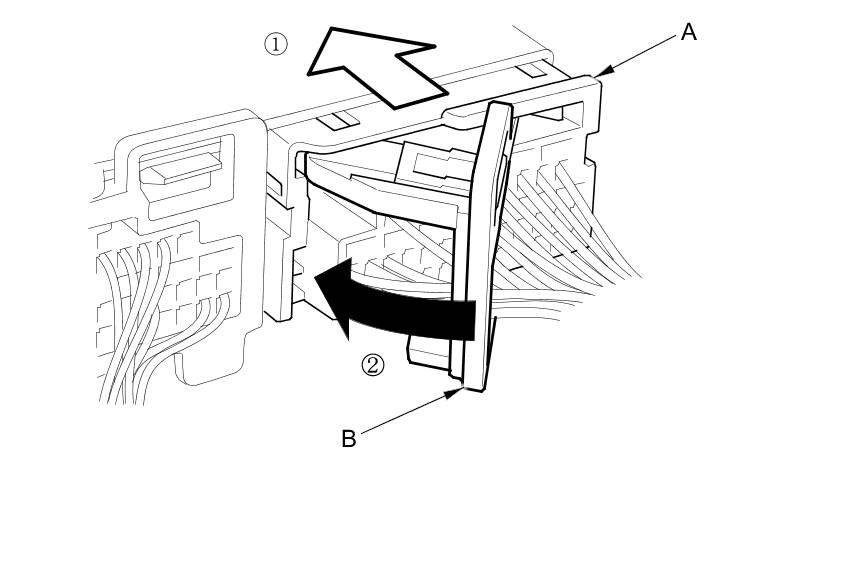 ①
A
②
B