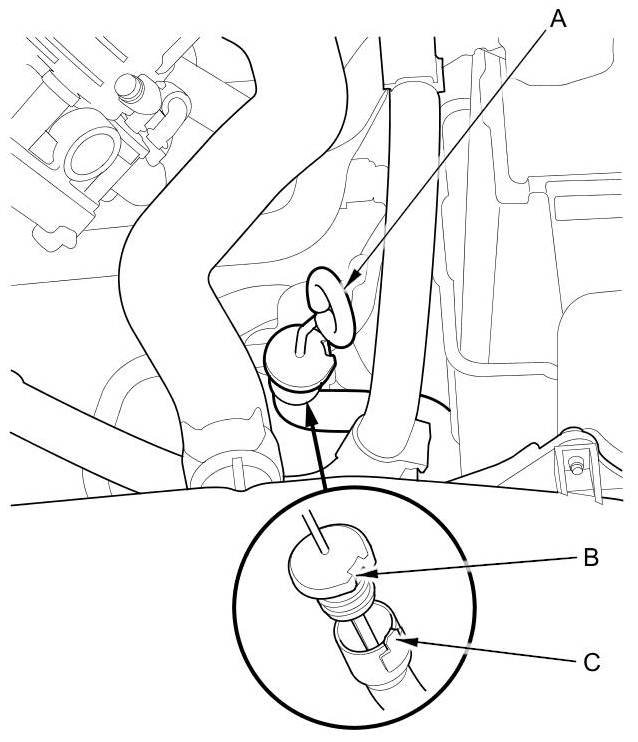 A
B
C