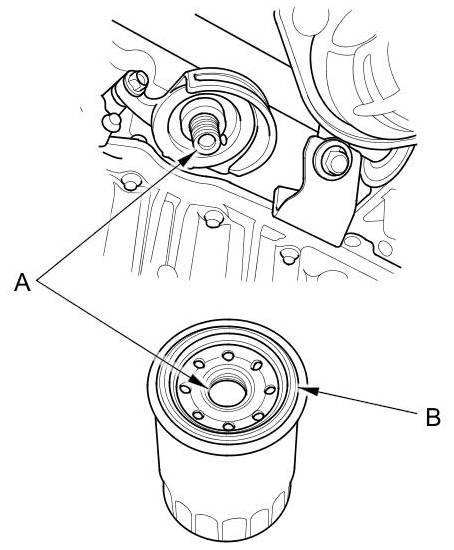 A

B