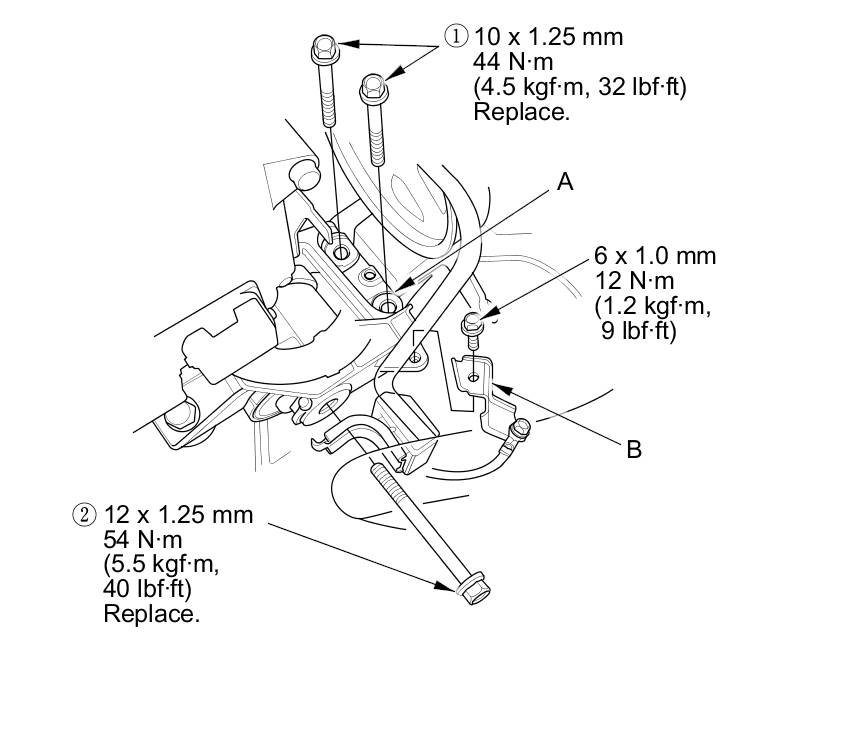 ① 10 x 1.25 mm
44 N·m
(4.5 kgf·m, 32 lbf·ft)
Replace.

A

6 x 1.0 mm
12 N·m
(1.2 kgf·m,
9 lbf·ft)

B

② 12 x 1.25 mm
54 N·m
(5.5 kgf·m,
40 lbf·ft)
Replace.