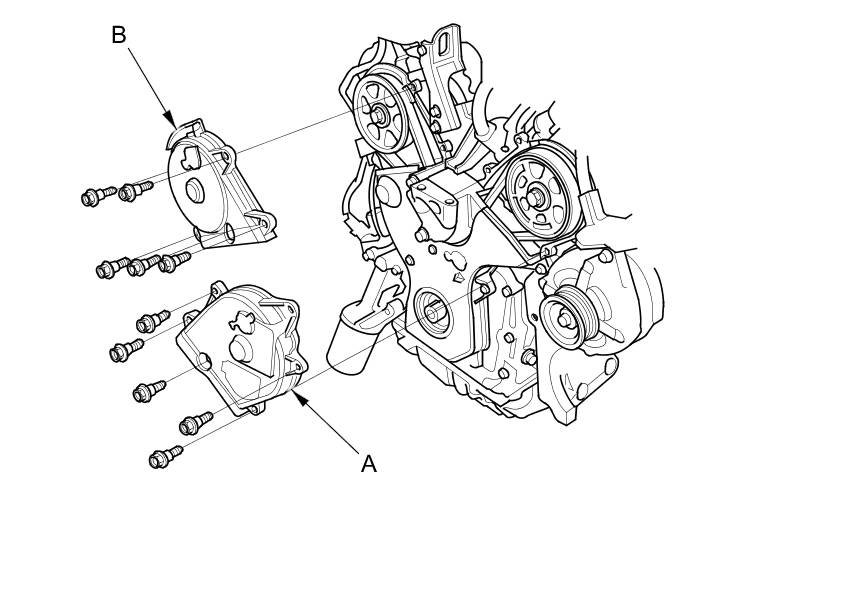 B

A