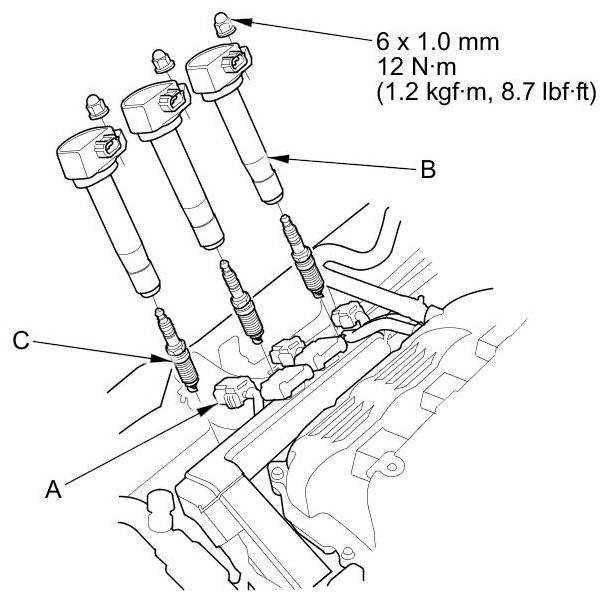 6 x 1.0 mm
12 N·m
(1.2 kgf·m, 8.7 lbf·ft)

B

C

A