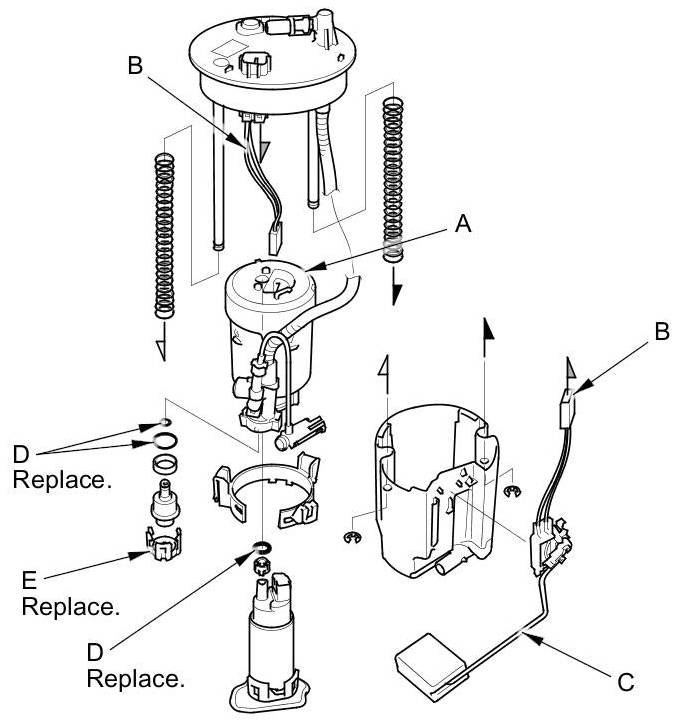 B

A

B

D
Replace.

E
Replace.

D
Replace.

C