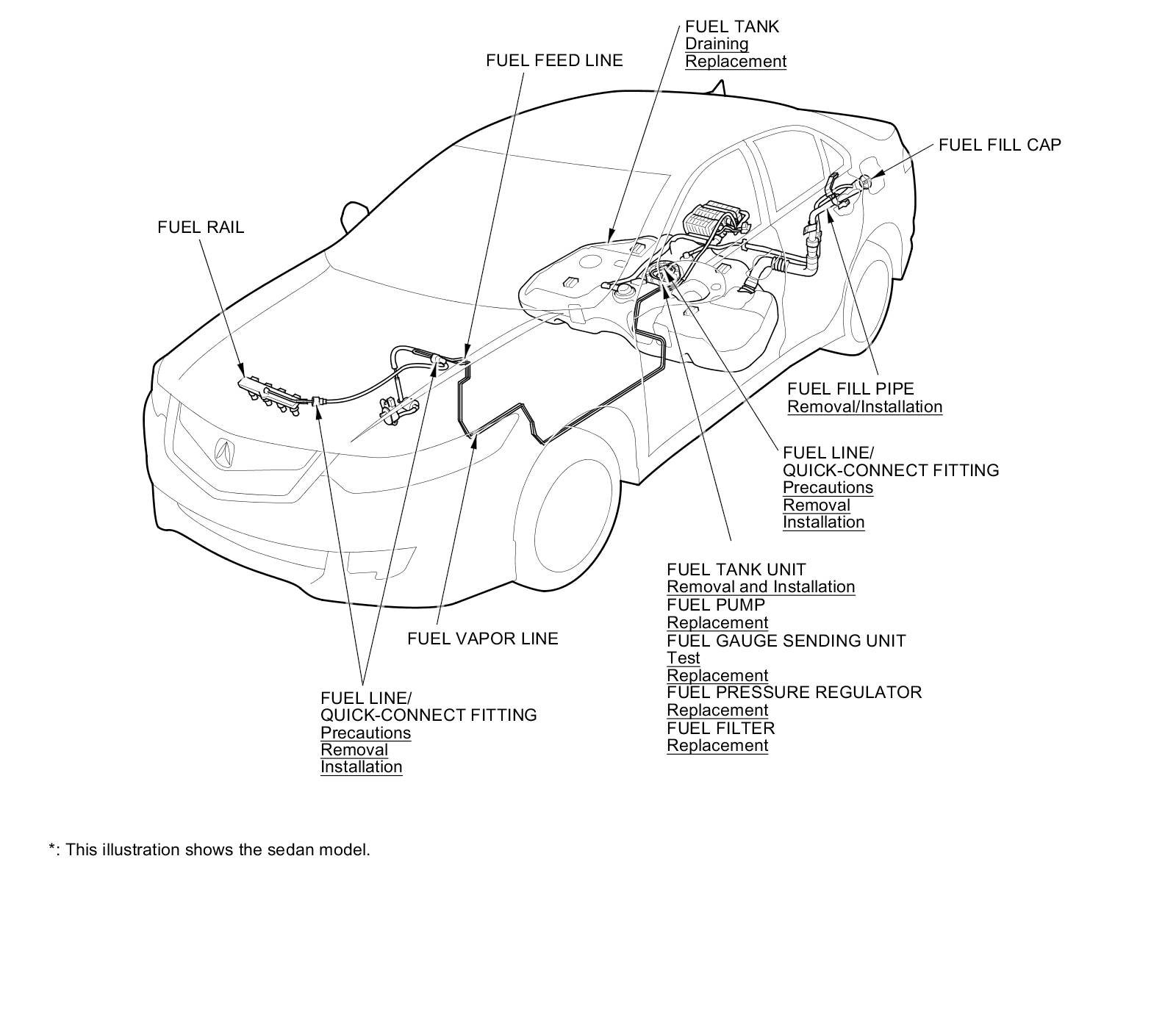 FUEL TANK
Draining
Replacement

FUEL FEED LINE

FUEL FILL CAP

FUEL RAIL

FUEL FILL PIPE
Removal/Installation

FUEL LINE/
QUICK-CONNECT FITTING
Precautions
Removal
Installation

FUEL TANK UNIT
Removal and Installation
FUEL PUMP
Replacement
FUEL GAUGE SENDING UNIT
Test
Replacement
FUEL PRESSURE REGULATOR
Replacement
FUEL FILTER
Replacement

FUEL VAPOR LINE

FUEL LINE/
QUICK-CONNECT FITTING
Precautions
Removal
Installation

*: This illustration shows the sedan model.