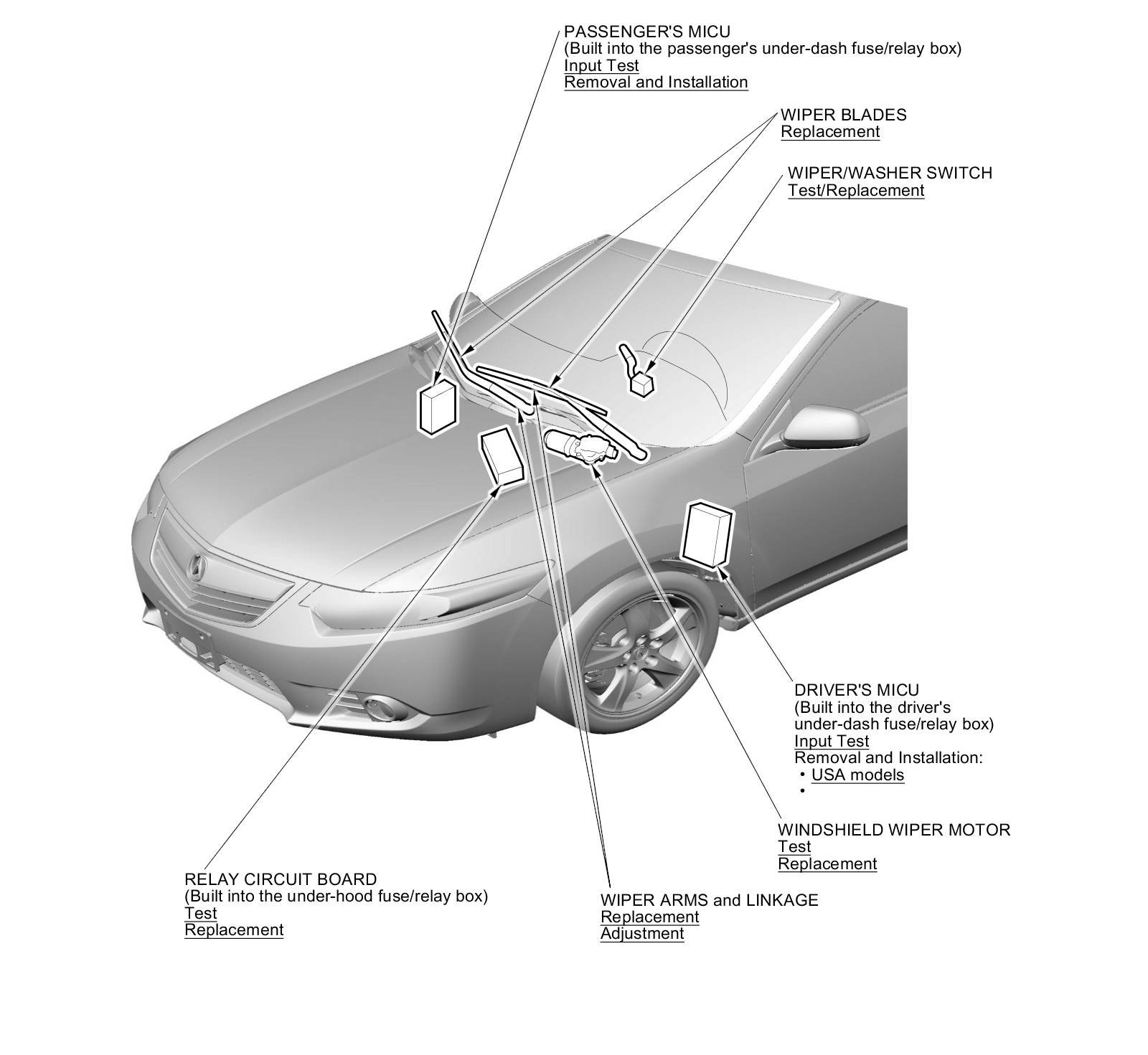 PASSENGER'S MICU
(Built into the passenger's under-dash fuse/relay box)
Input Test
Removal and Installation

WIPER BLADES
Replacement

WIPER/WASHER SWITCH
Test/Replacement

DRIVER'S MICU
(Built into the driver's under-dash fuse/relay box)
Input Test
Removal and Installation:
• USA models
•

WINDSHIELD WIPER MOTOR
Test
Replacement

RELAY CIRCUIT BOARD
(Built into the under-hood fuse/relay box)
Test
Replacement

WIPER ARMS and LINKAGE
Replacement
Adjustment