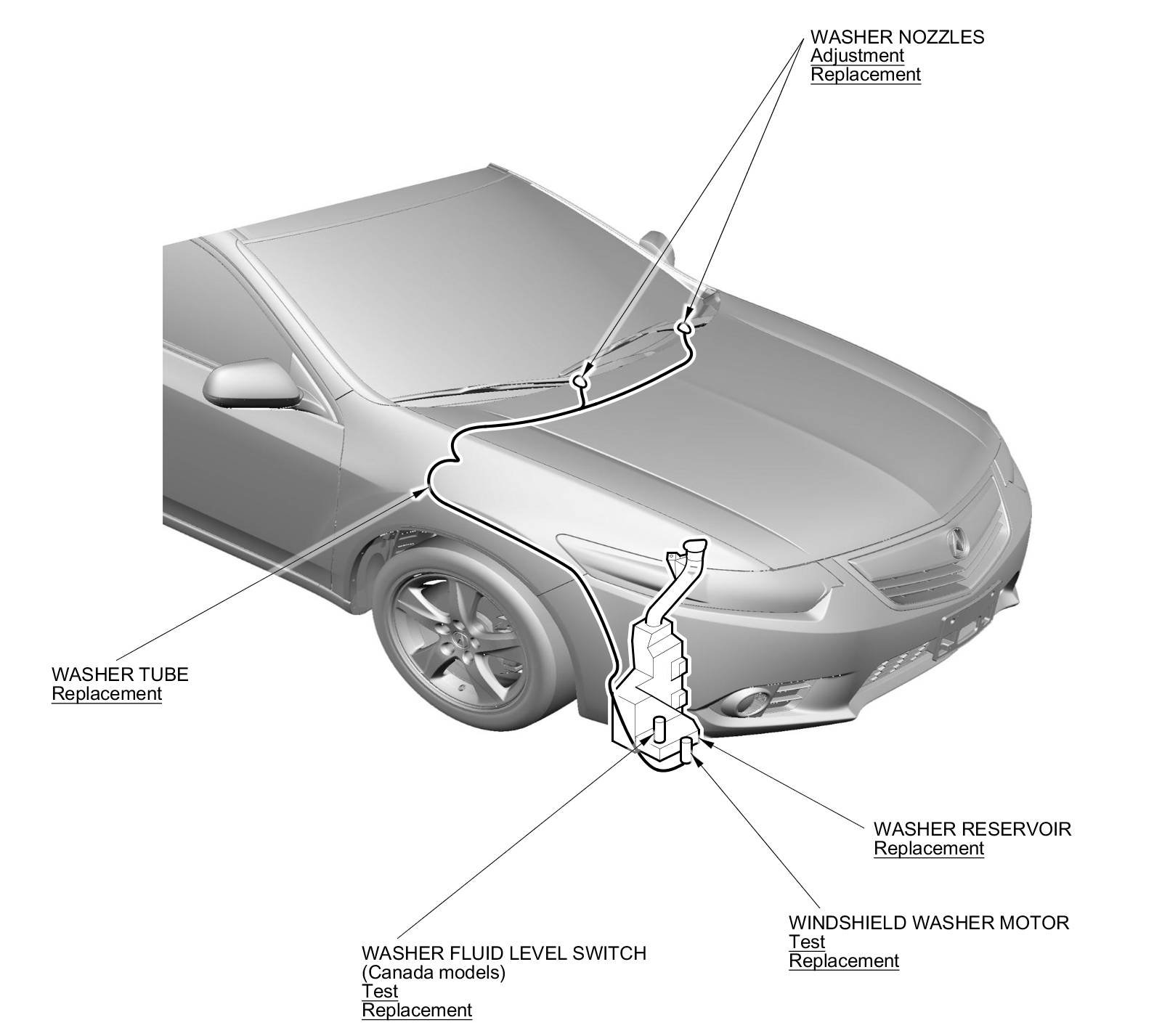 WASHER NOZZLES
Adjustment
Replacement

WASHER TUBE
Replacement

WASHER RESERVOIR
Replacement

WINDSHIELD WASHER MOTOR
Test
Replacement

WASHER FLUID LEVEL SWITCH
(Canada models)
Test
Replacement