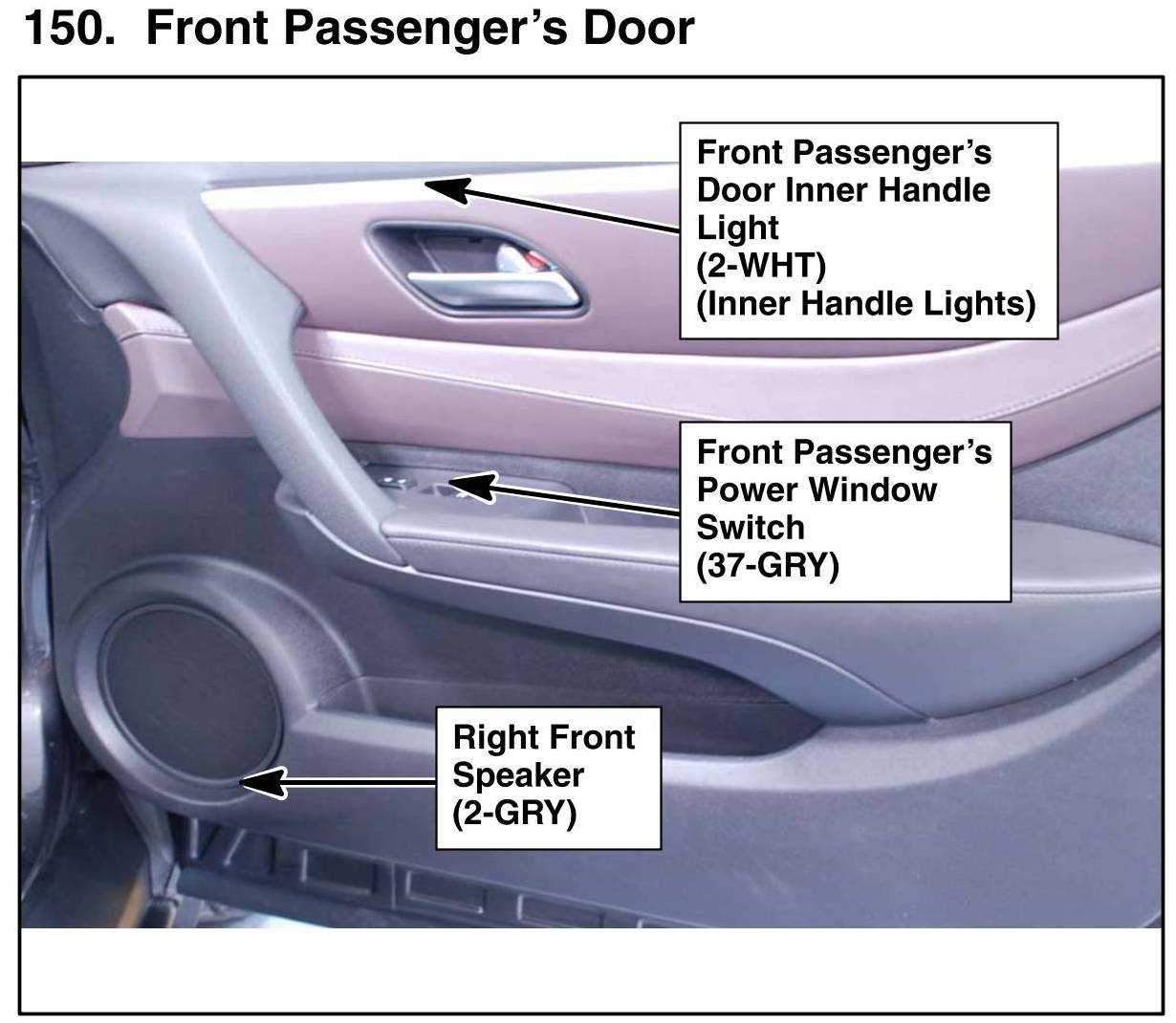 150. Front Passenger's Door

Front Passenger's Door Inner Handle Light
(2-WHT)
(Inner Handle Lights)

Front Passenger's Power Window Switch
(37-GRY)

Right Front Speaker
(2-GRY)