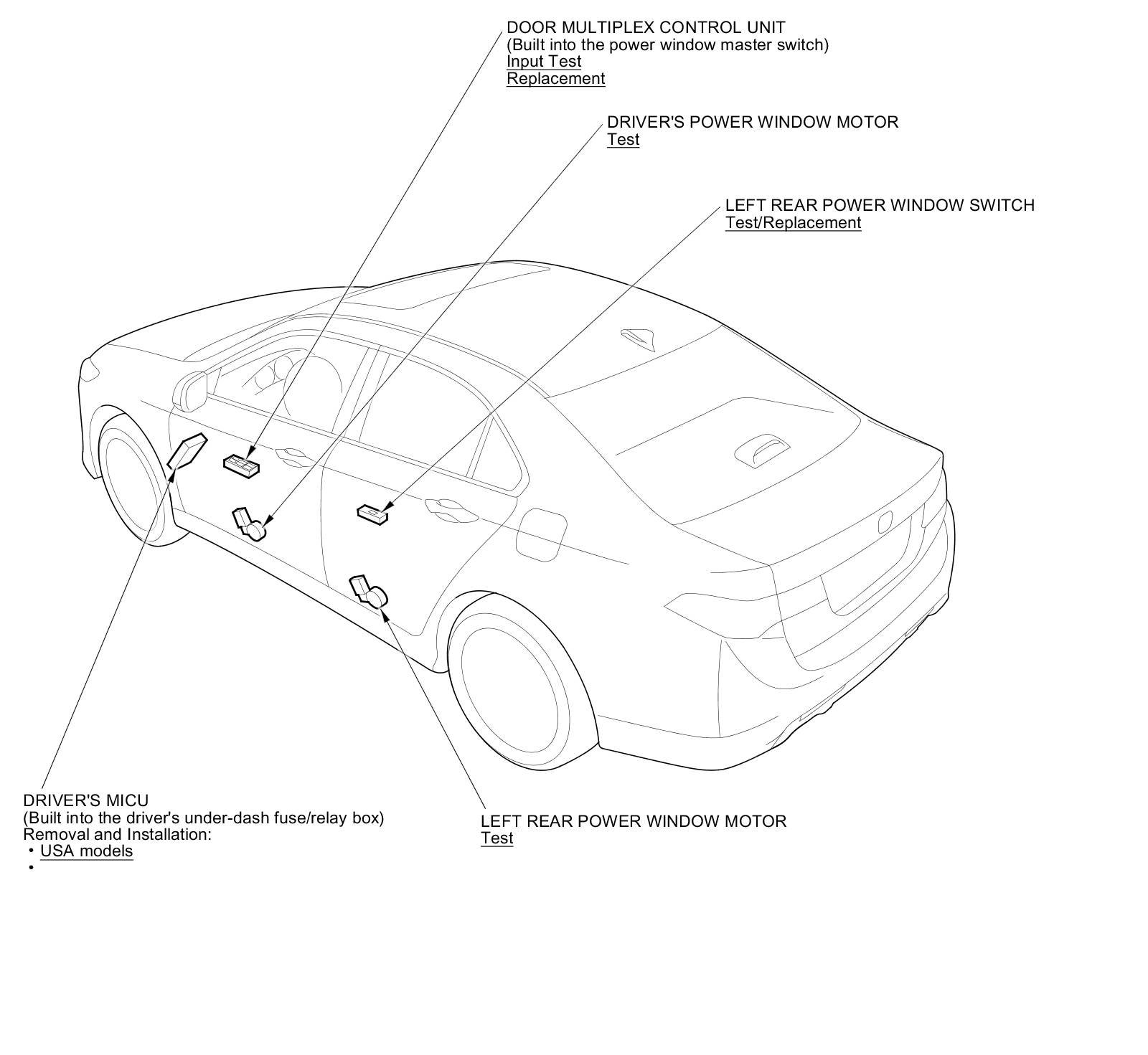 DOOR MULTIPLEX CONTROL UNIT
(Built into the power window master switch)
Input Test
Replacement

DRIVER'S POWER WINDOW MOTOR
Test

LEFT REAR POWER WINDOW SWITCH
Test/Replacement

DRIVER'S MICU
(Built into the driver's under-dash fuse/relay box)
Removal and Installation:
• USA models
•

LEFT REAR POWER WINDOW MOTOR
Test