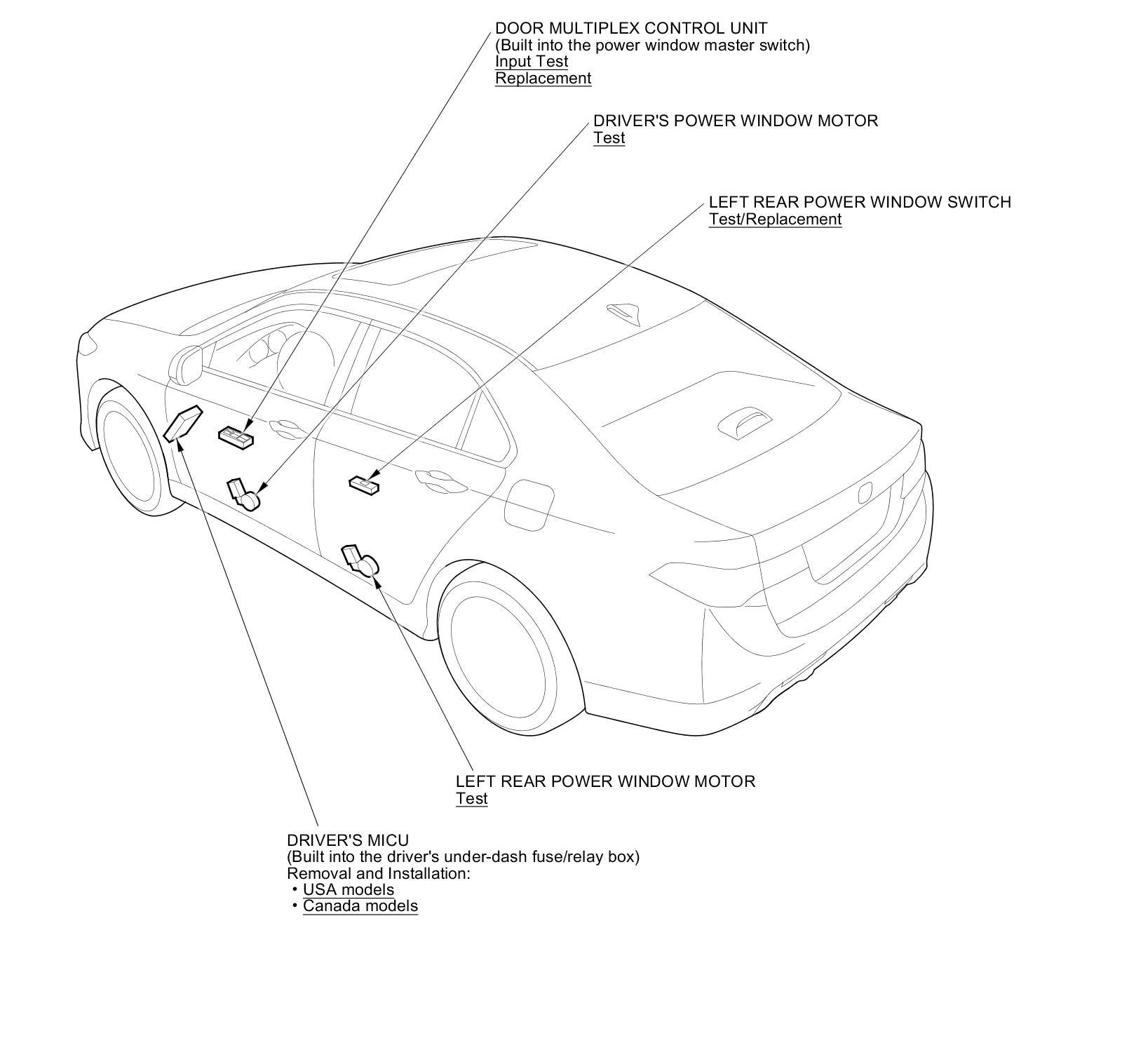 DOOR MULTIPLEX CONTROL UNIT
(Built into the power window master switch)
Input Test
Replacement

DRIVER'S POWER WINDOW MOTOR
Test

LEFT REAR POWER WINDOW SWITCH
Test/Replacement

LEFT REAR POWER WINDOW MOTOR
Test

DRIVER'S MICU
(Built into the driver's under-dash fuse/relay box)
Removal and Installation:
• USA models
• Canada models