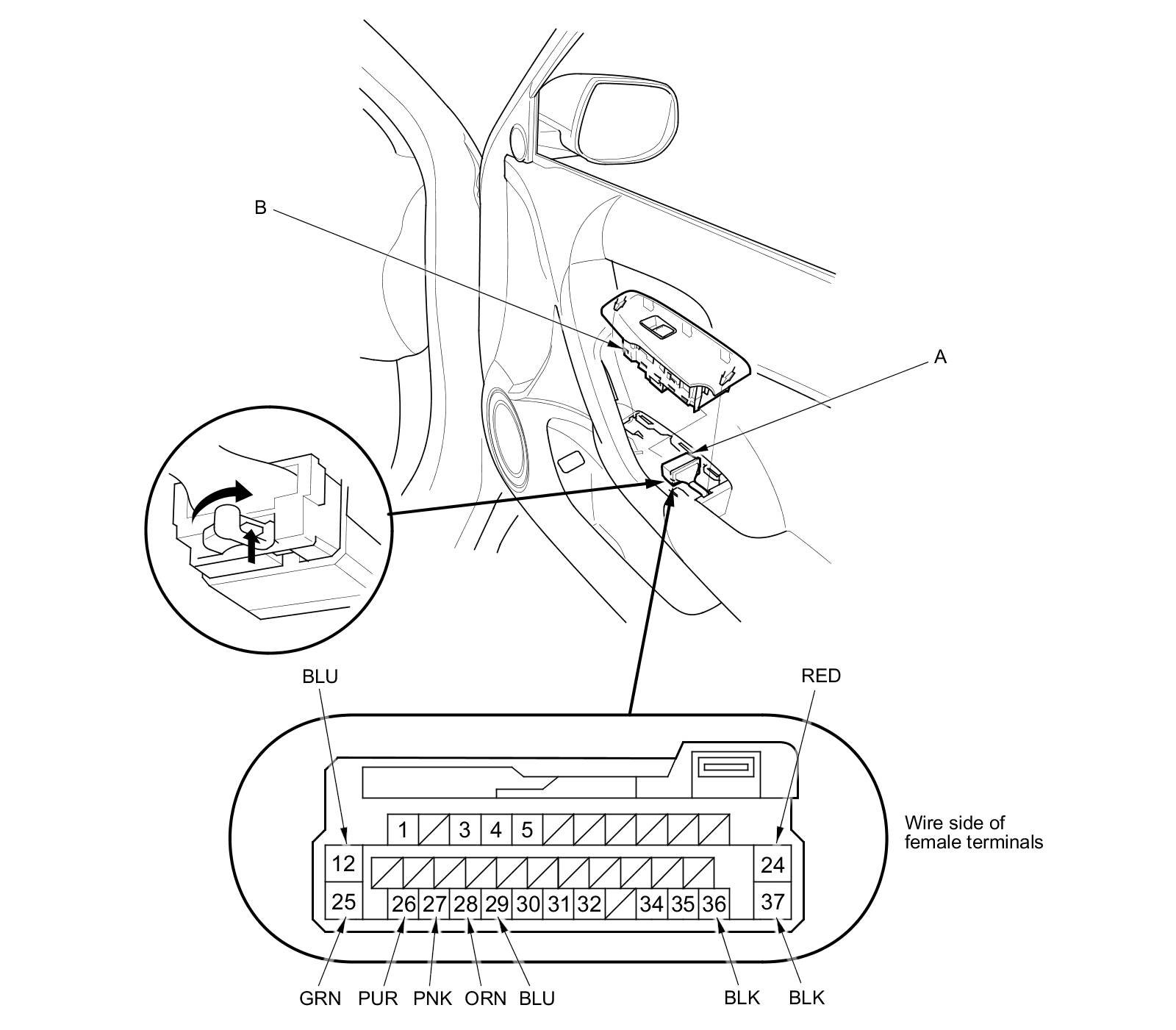 B

A

BLU

RED

1 3 4 5

12 24

25 26 27 28 29 30 31 32 34 35 36 37

Wire side of female terminals

GRN PUR PNK ORN BLU BLK BLK