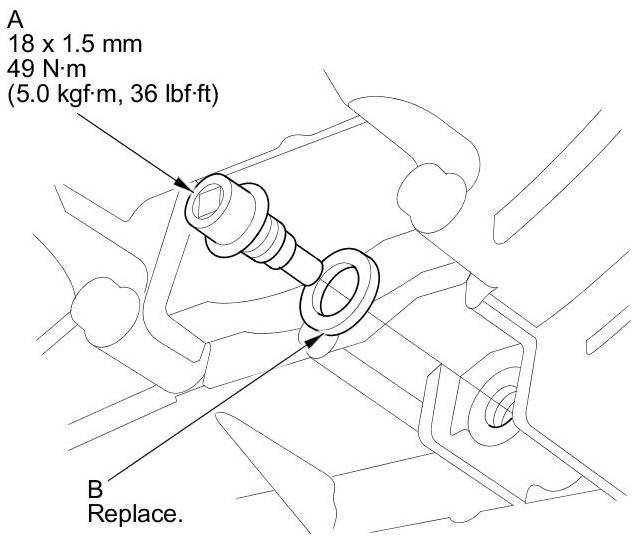 A
18 x 1.5 mm
49 N·m
(5.0 kgf·m, 36 lbf·ft)

B
Replace.