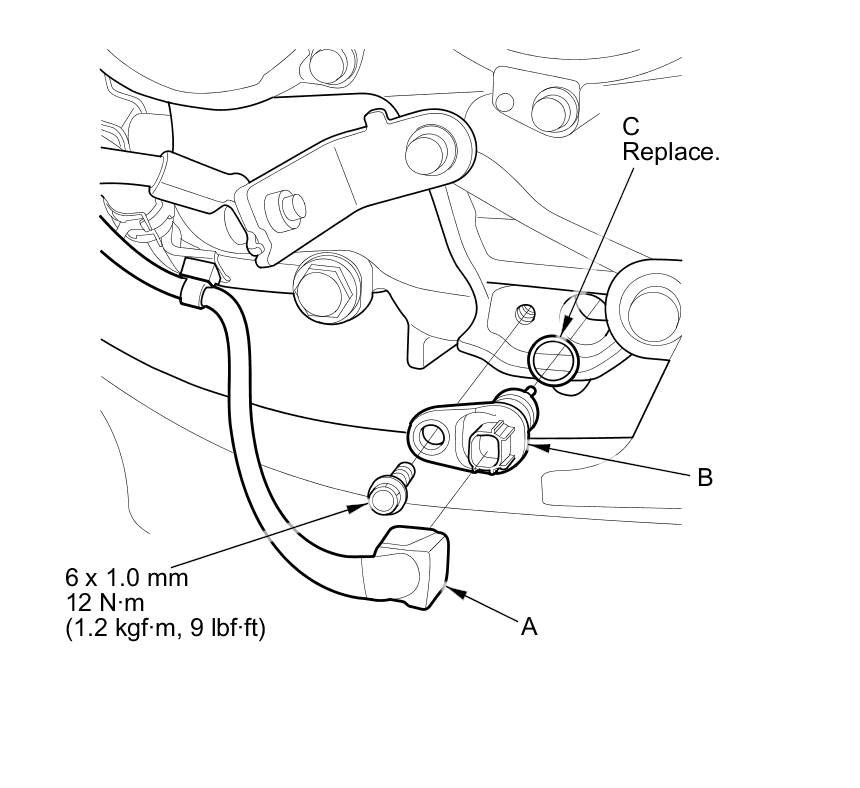 C
Replace.

B

6 x 1.0 mm
12 N·m
(1.2 kgf·m, 9 lbf·ft)

A